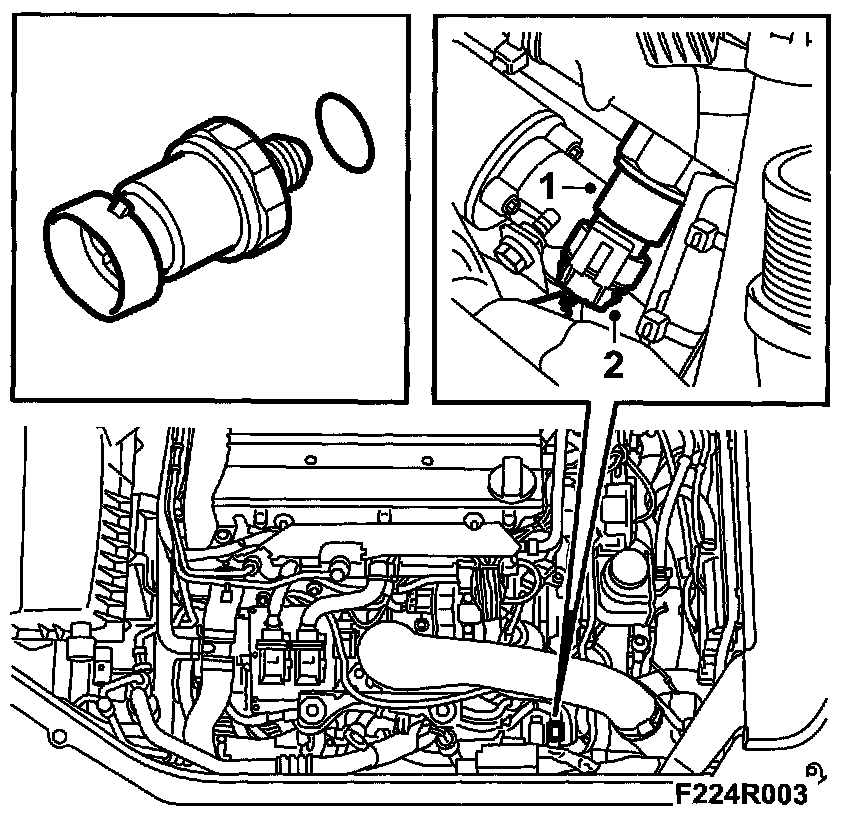 1

2

F224R003