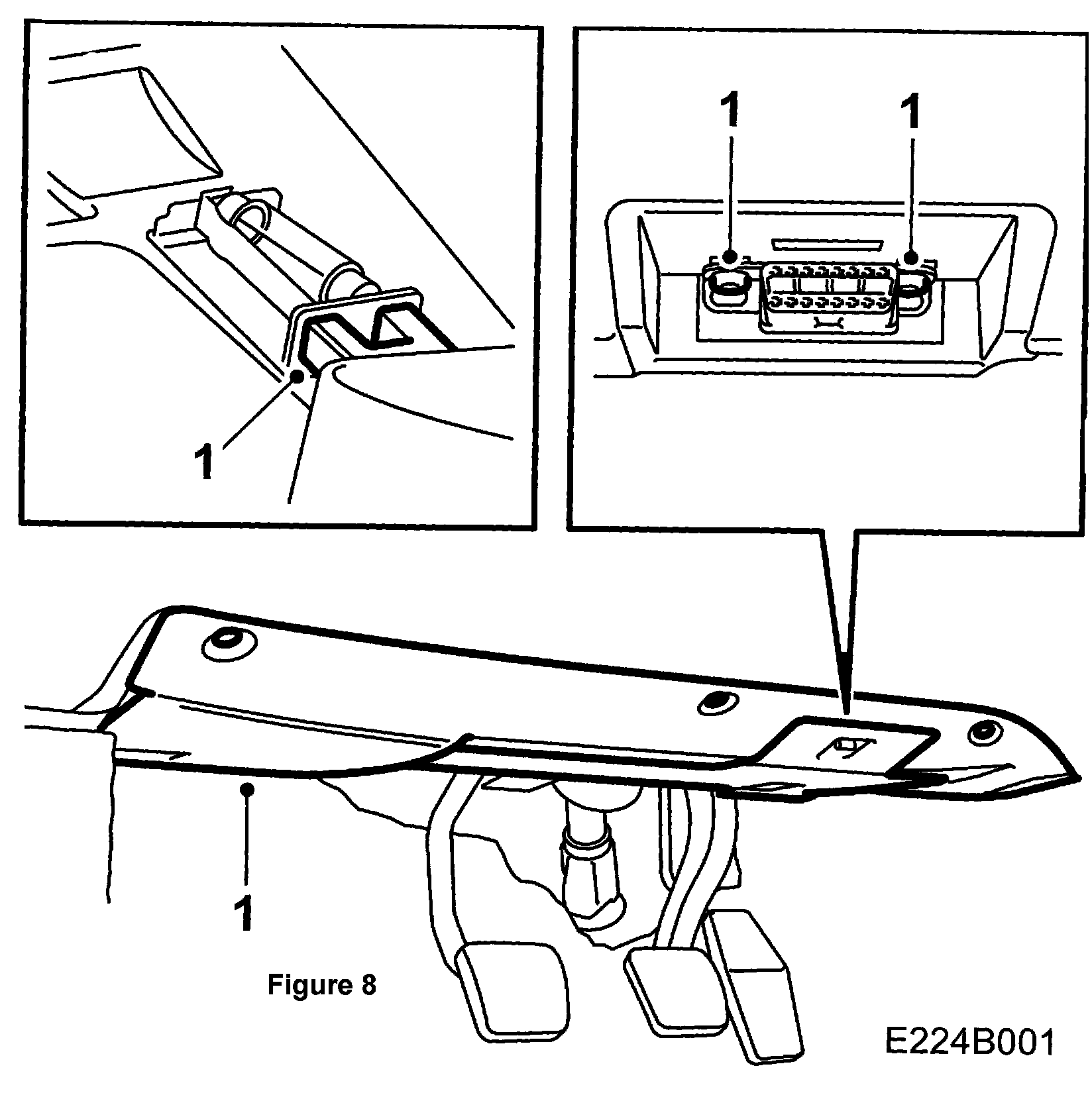 1

1 1

1

Figure 8

E224B001