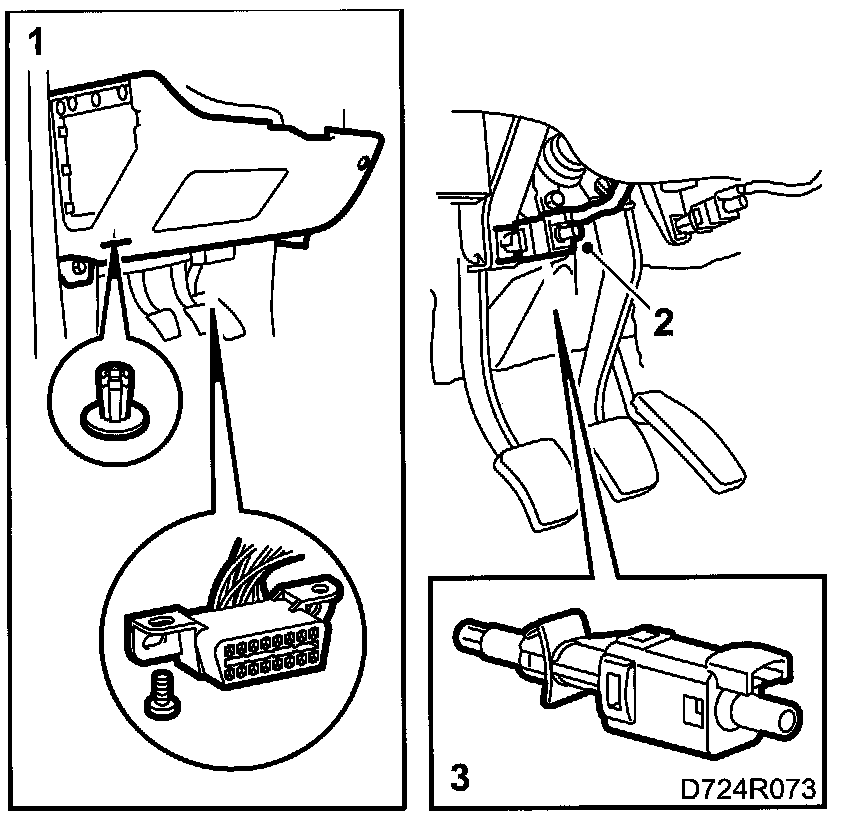 1

2

3

D724R073