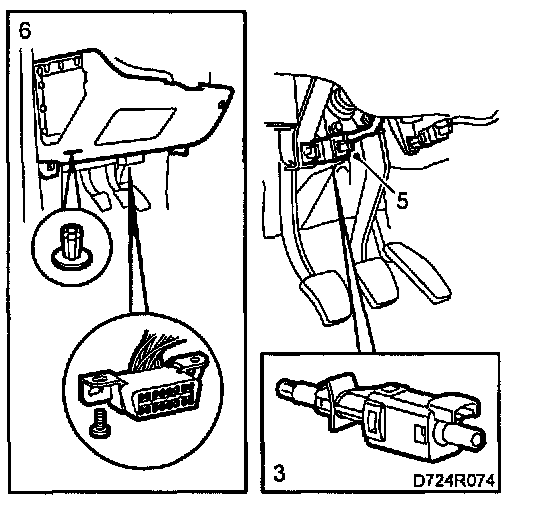 6

5

3

D724R074