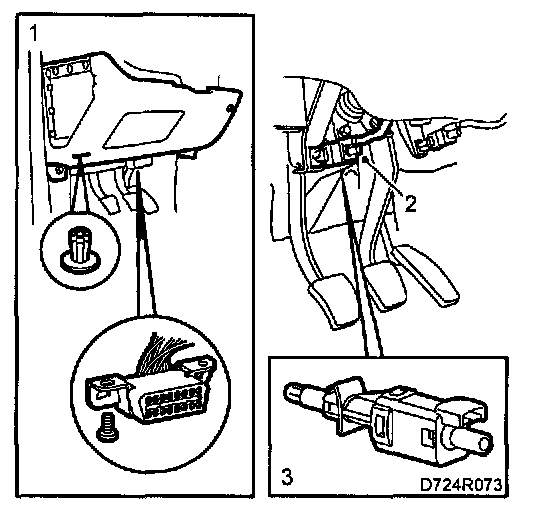 1
2
3
D724R073