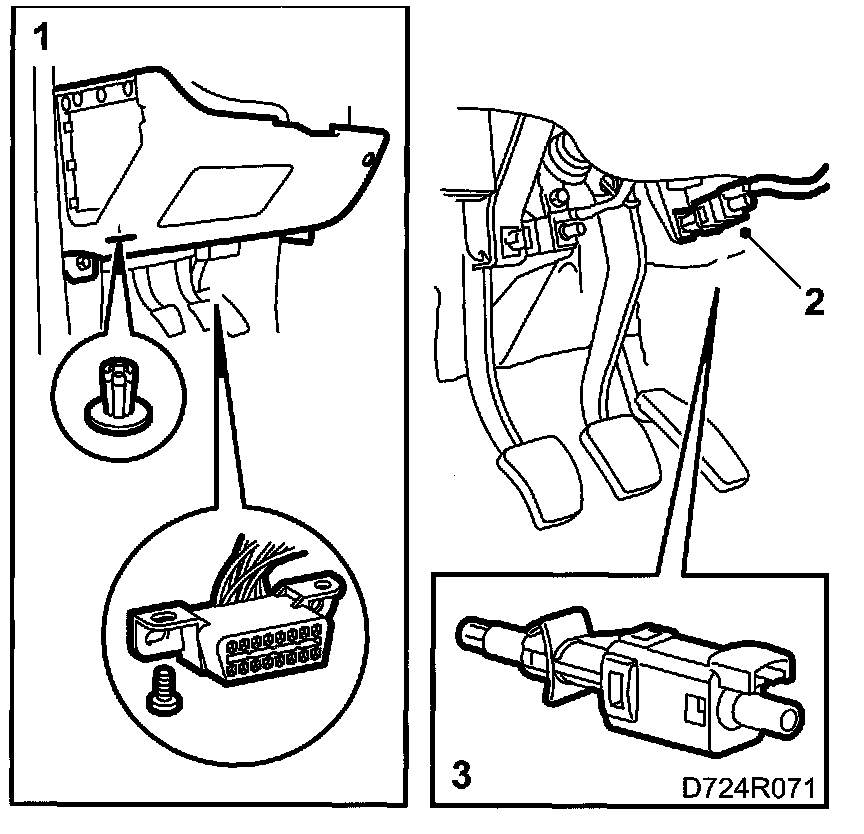 1

2

3

D724R071