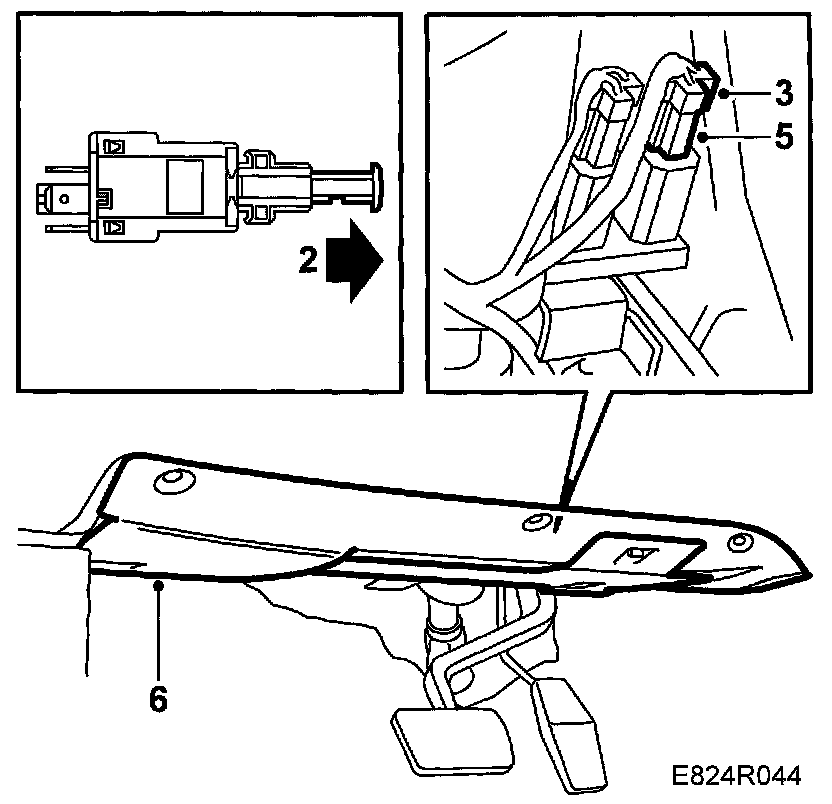 2
3
5
6
E824R044