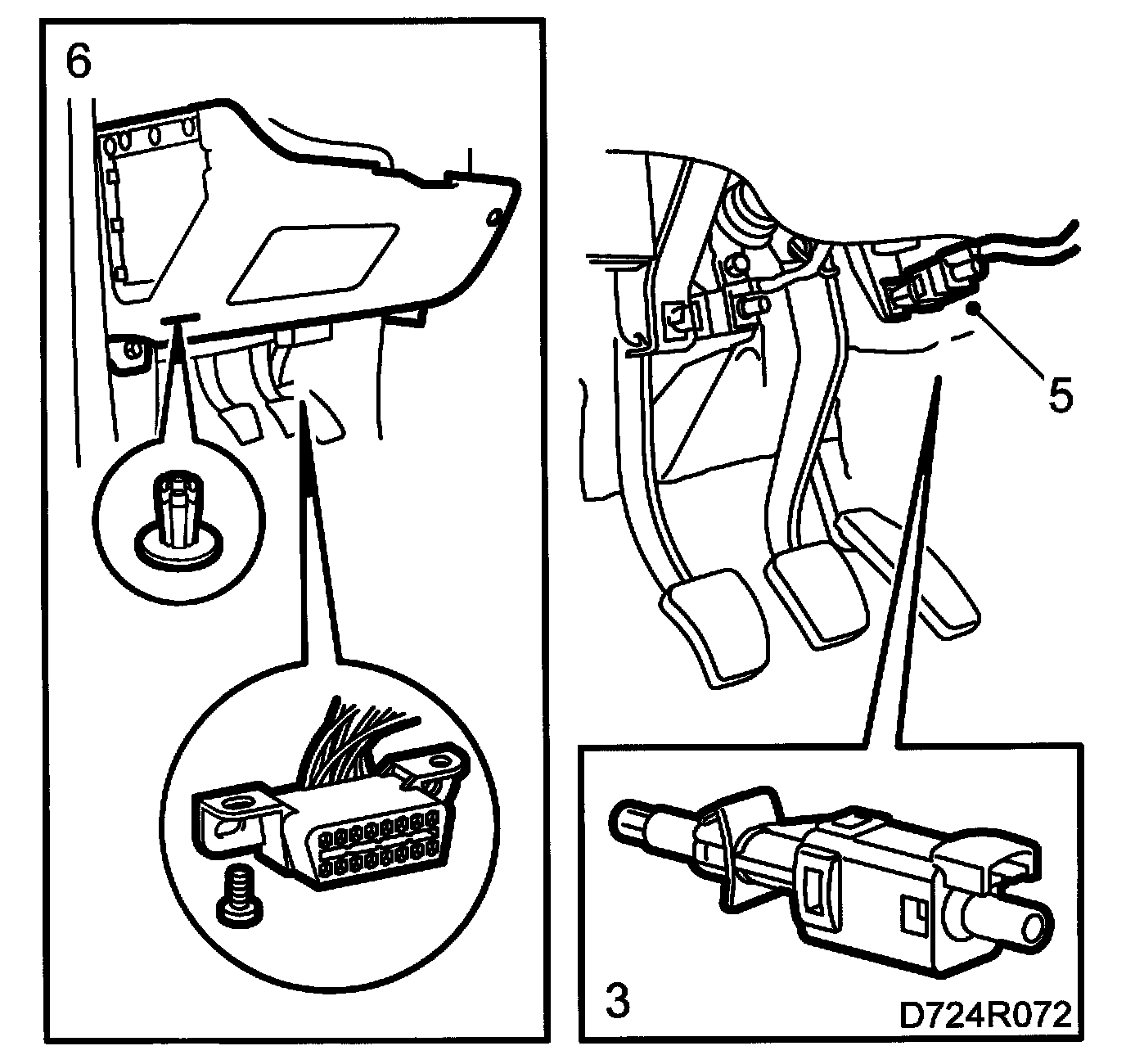 6

5

3

D724R072