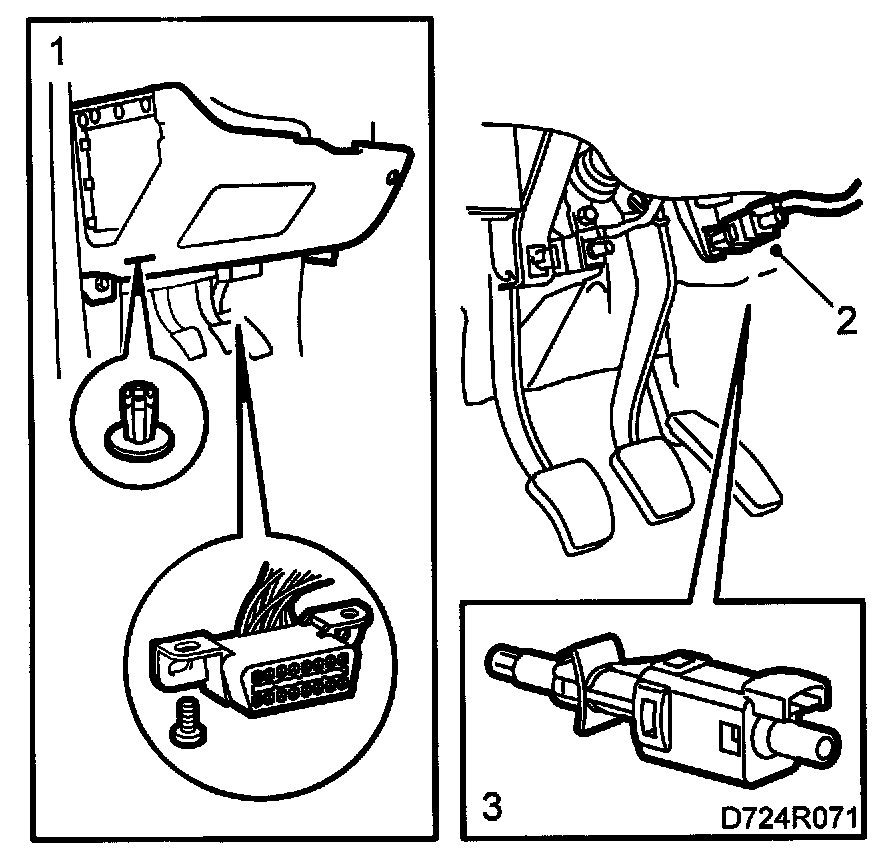 1

2

3

D724R071