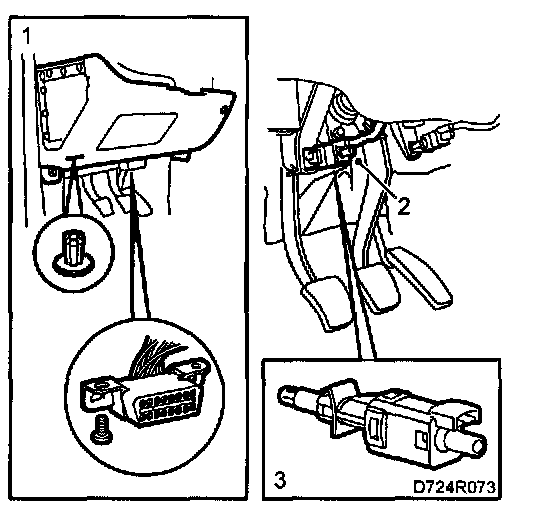 1
2
3
D724R073