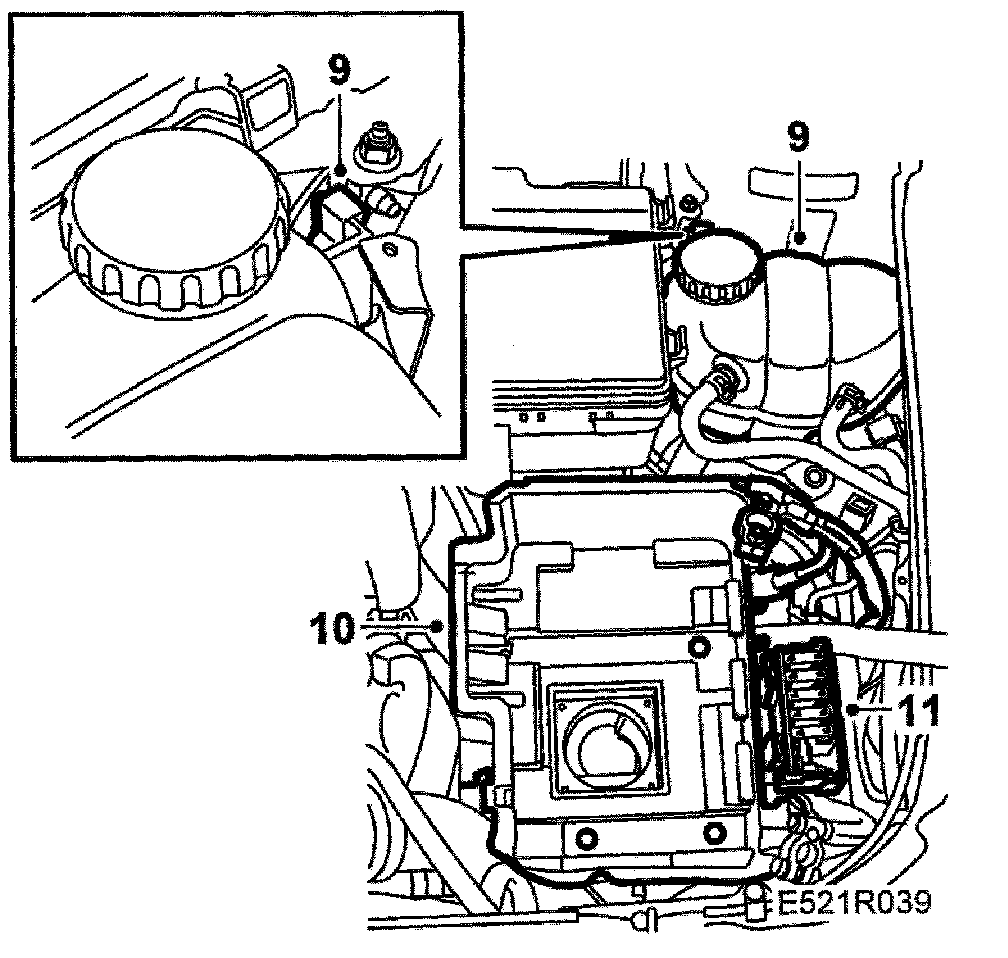 9
9
10
11
E521R039