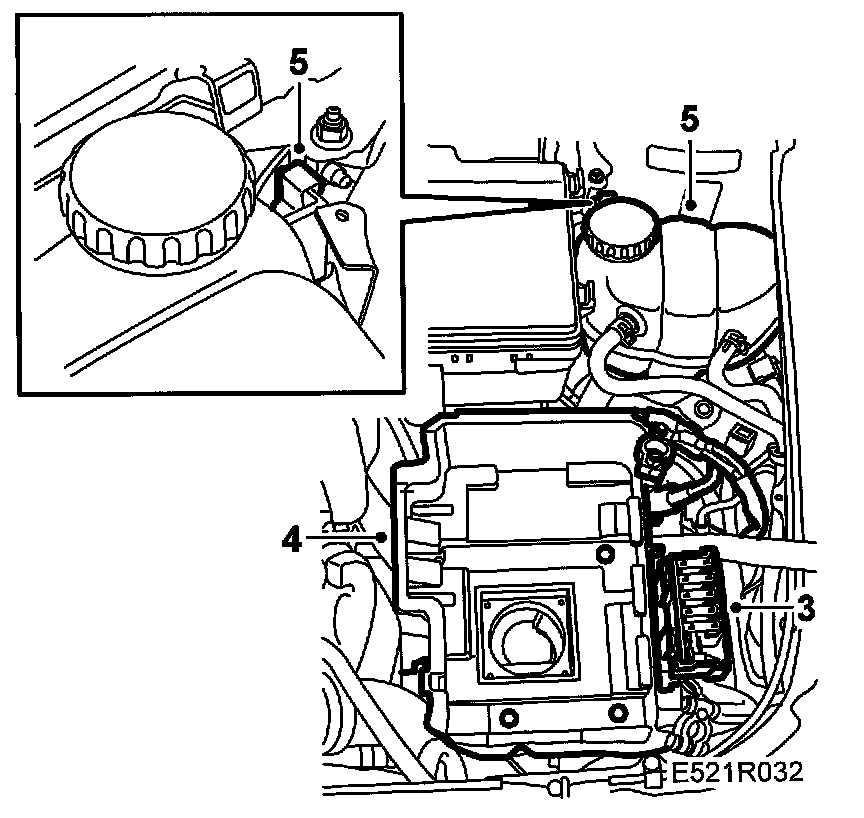 5
5
4
3
E521R032