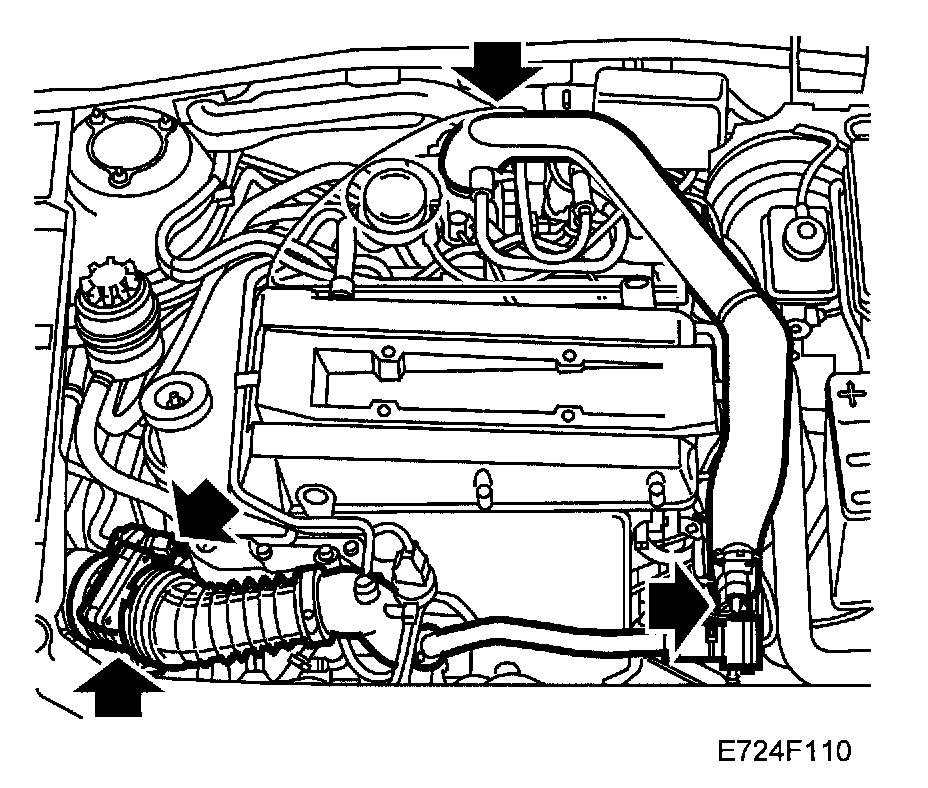 E724F110