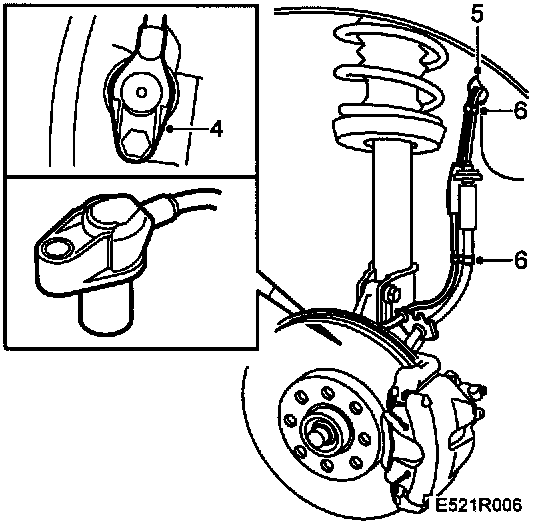 4
5
6
6
E521R006