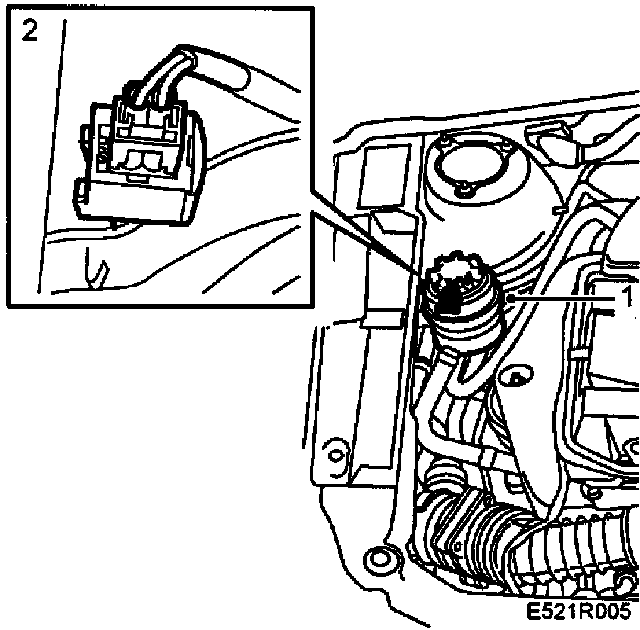 2
1
E521R005