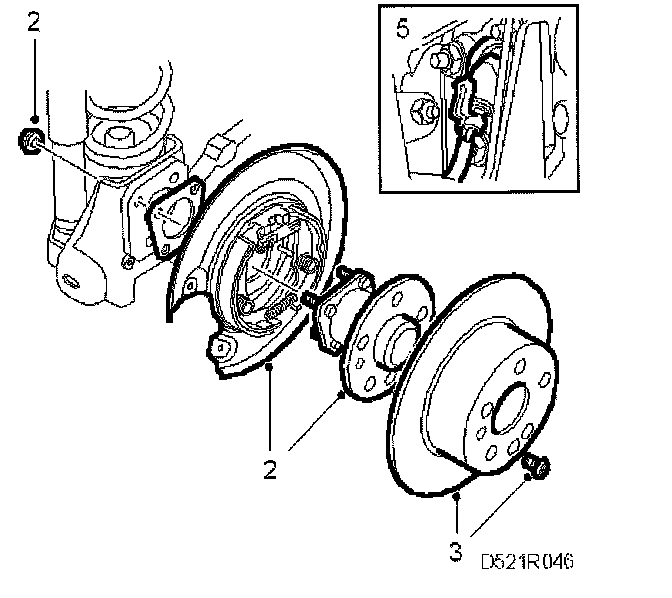 2

5

2

3

D521R046