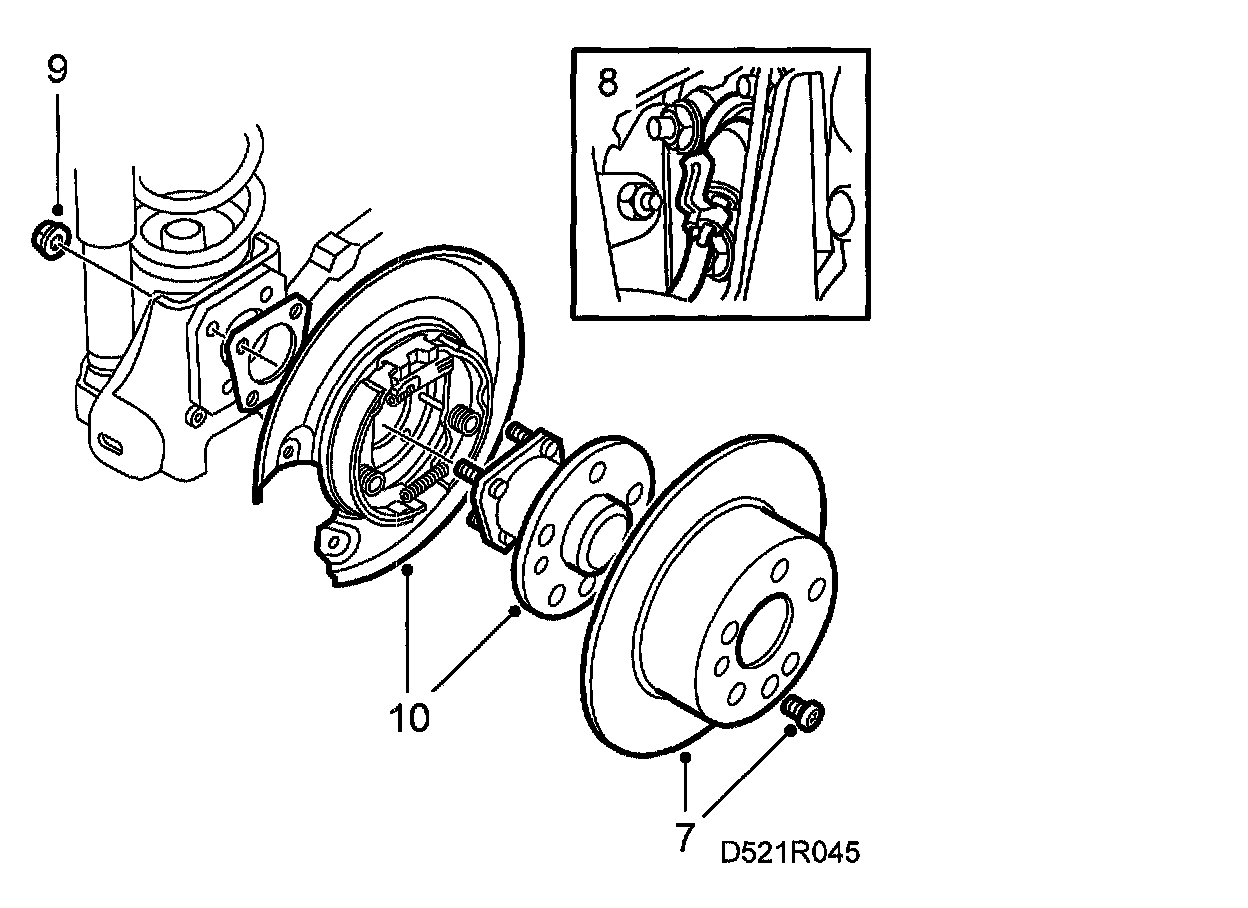 9

8

10

7

D521R045