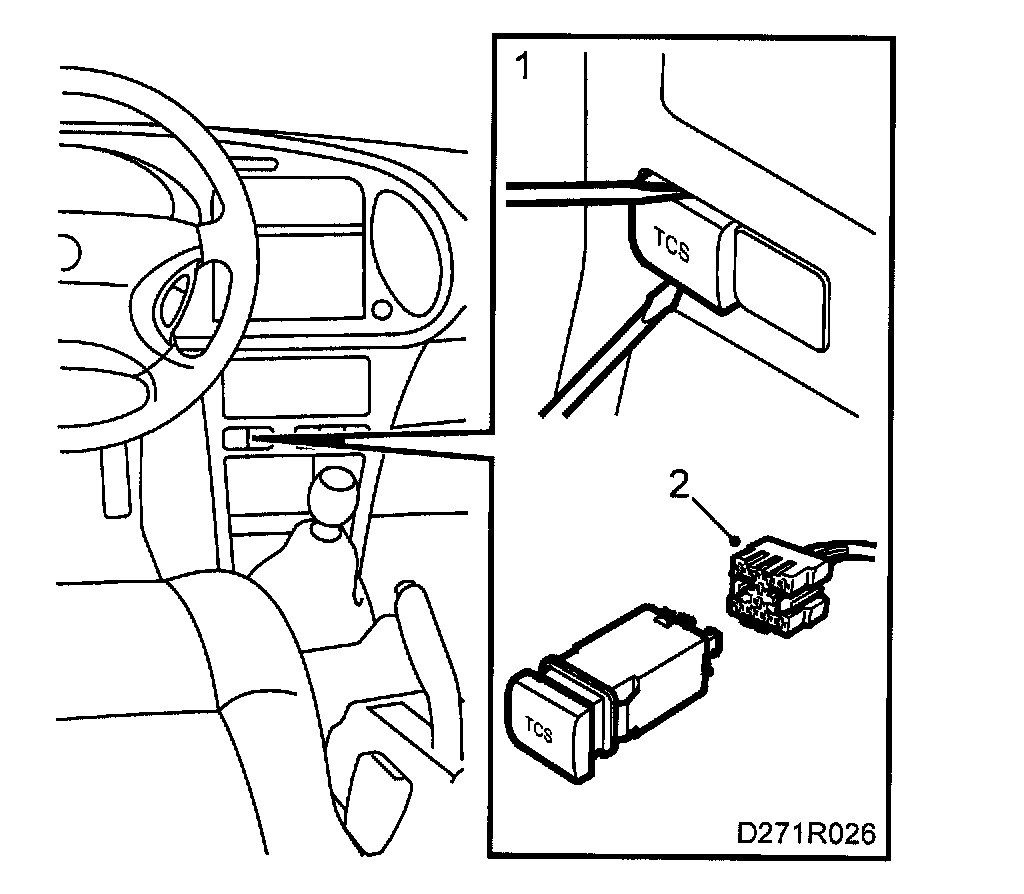 1
TCS
2
TCS
D271R026