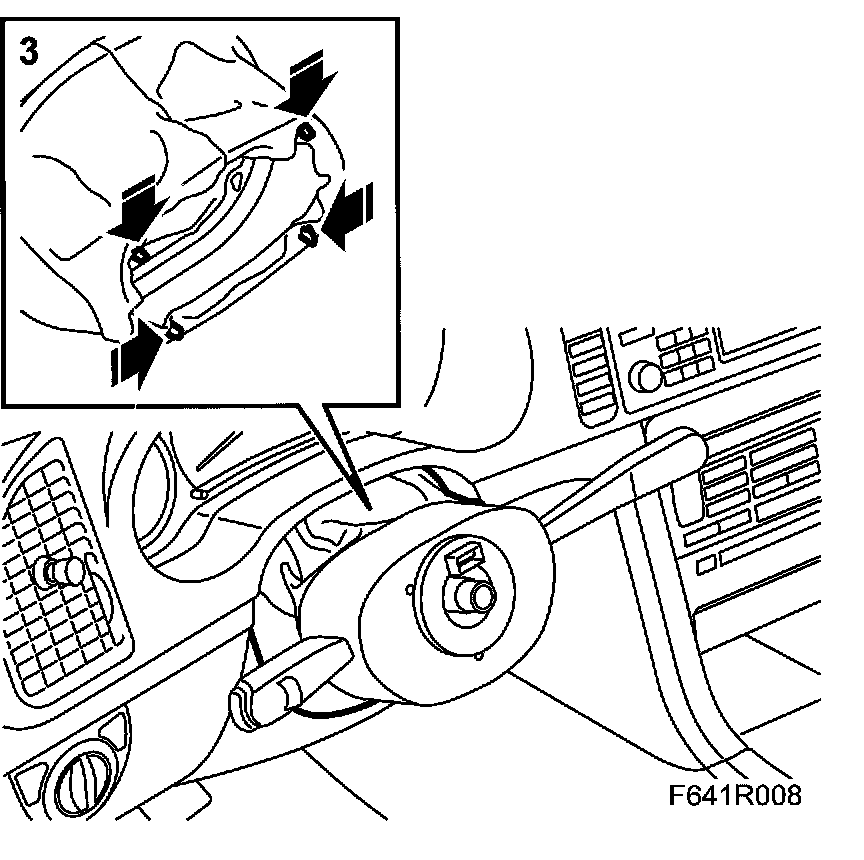 3

F641R008