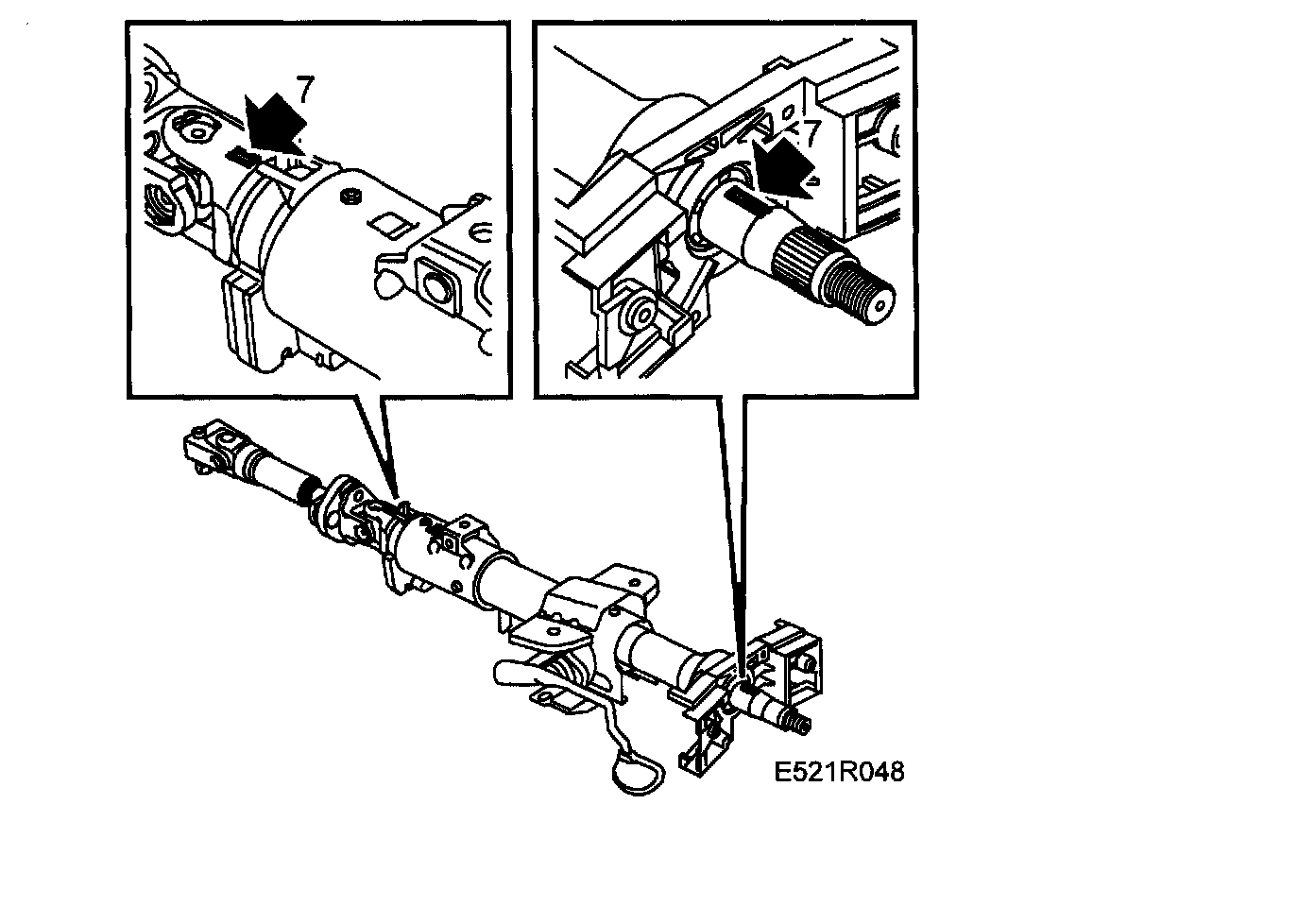 7

7

E521R048