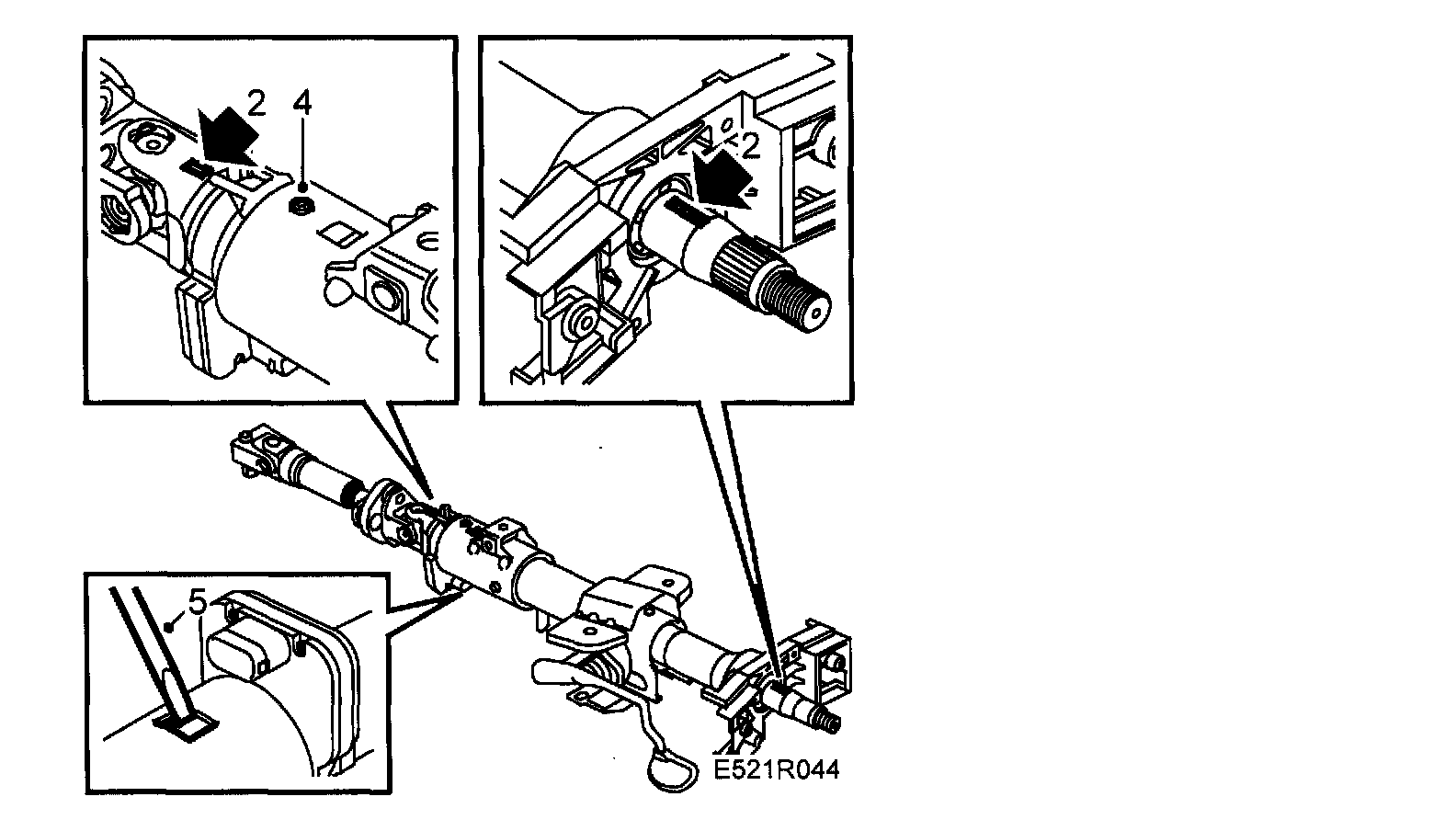 2
4
2
5
E521R044