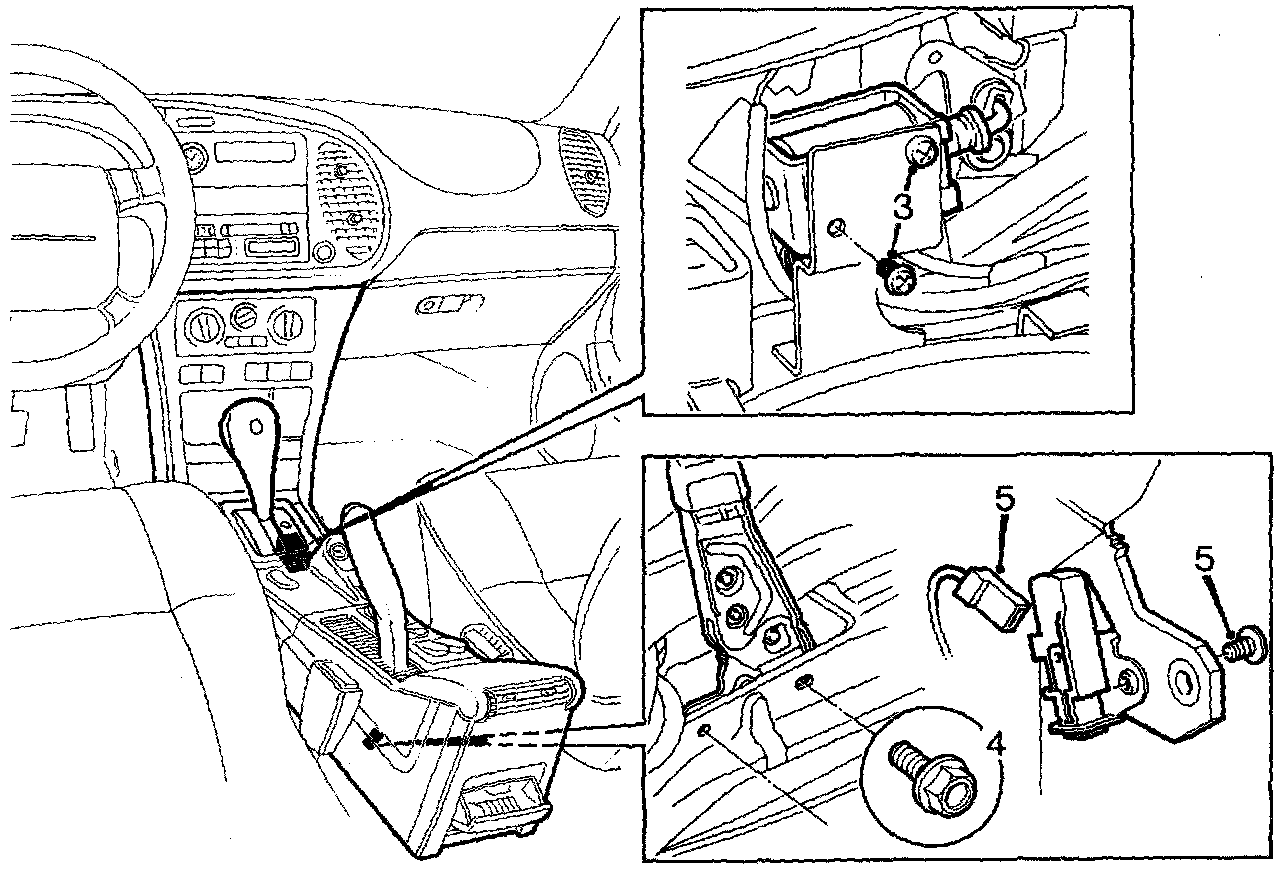 3

5

5

4