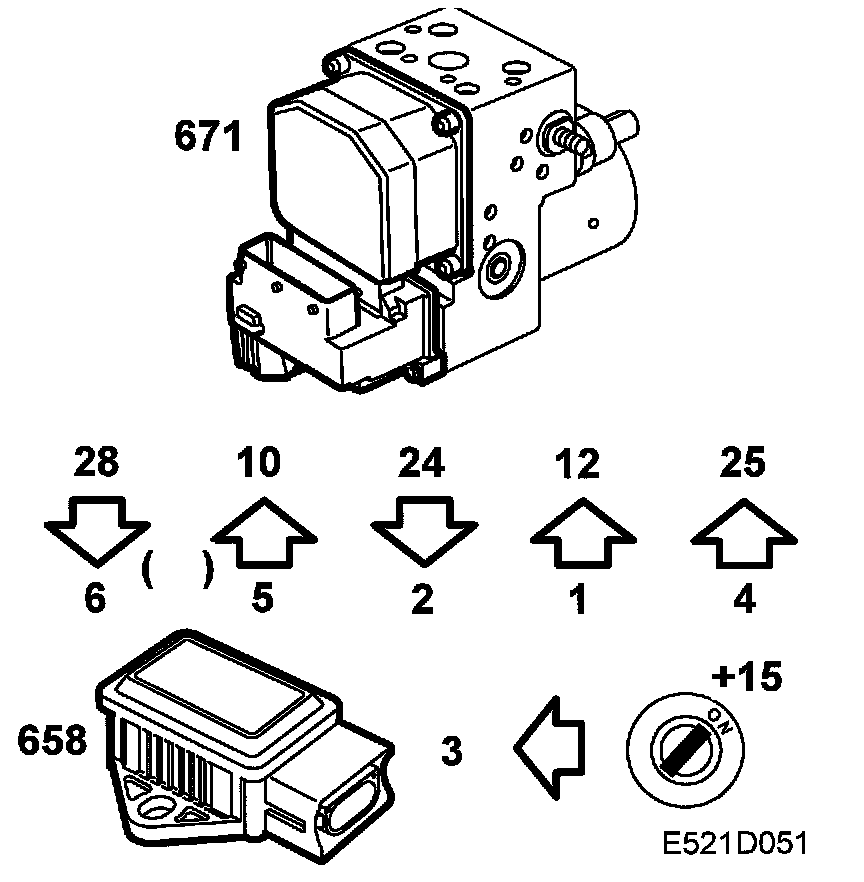 671

28 10 24 12 25

6 ( ) 5 2 1 4

+15

ON

658

3

E521D051