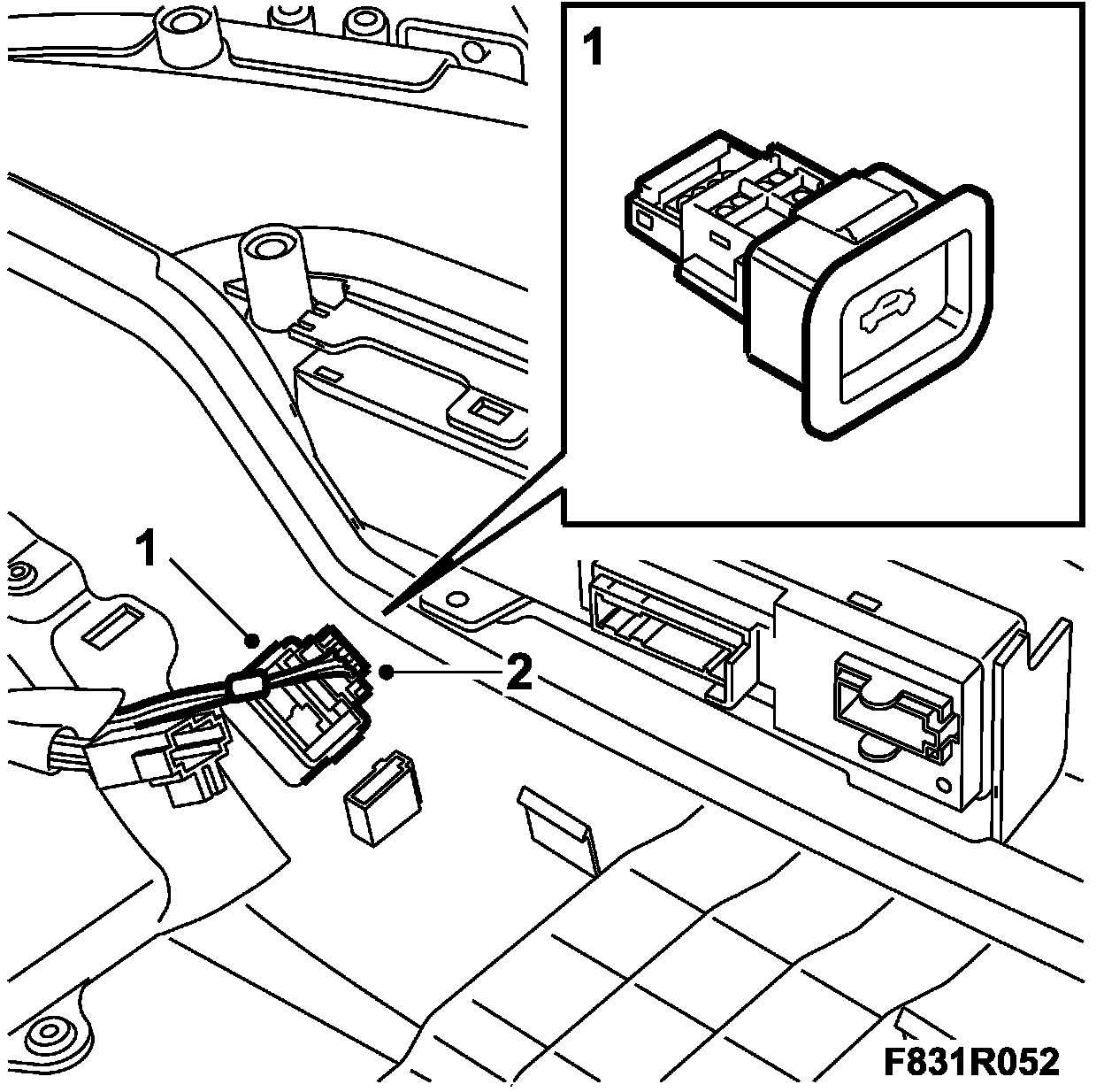 1

1

2

F831R052