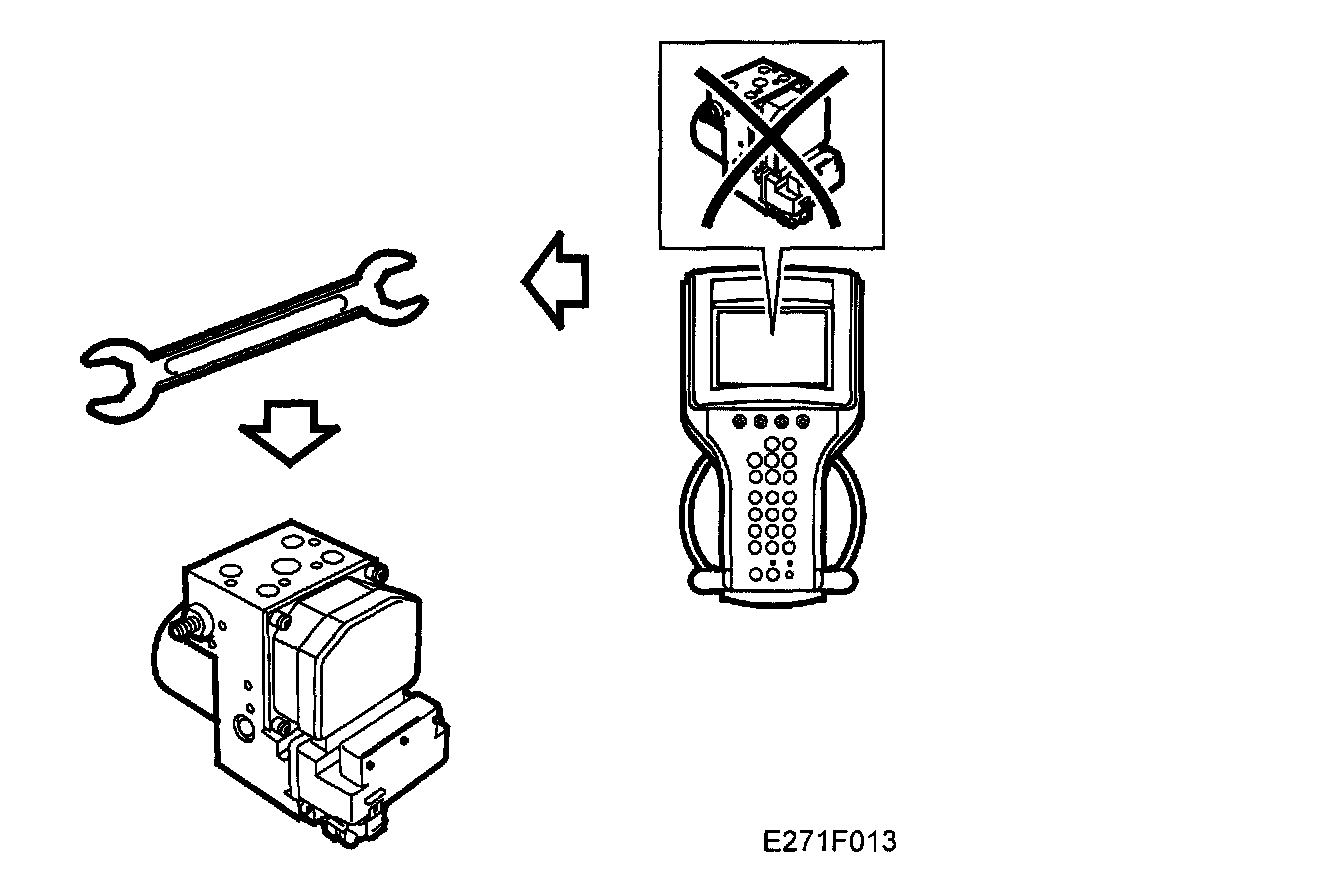 E271F013