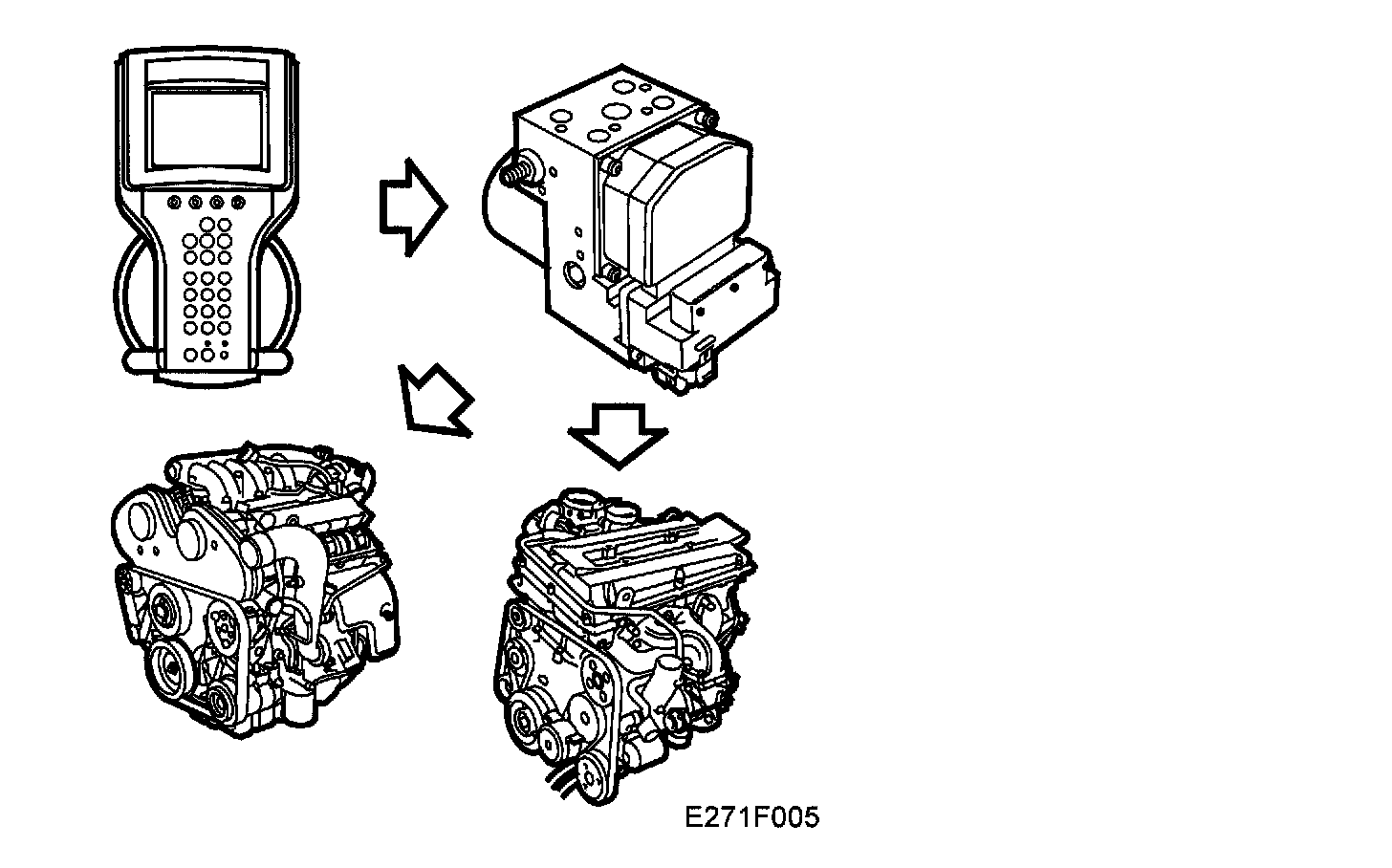 E271F005