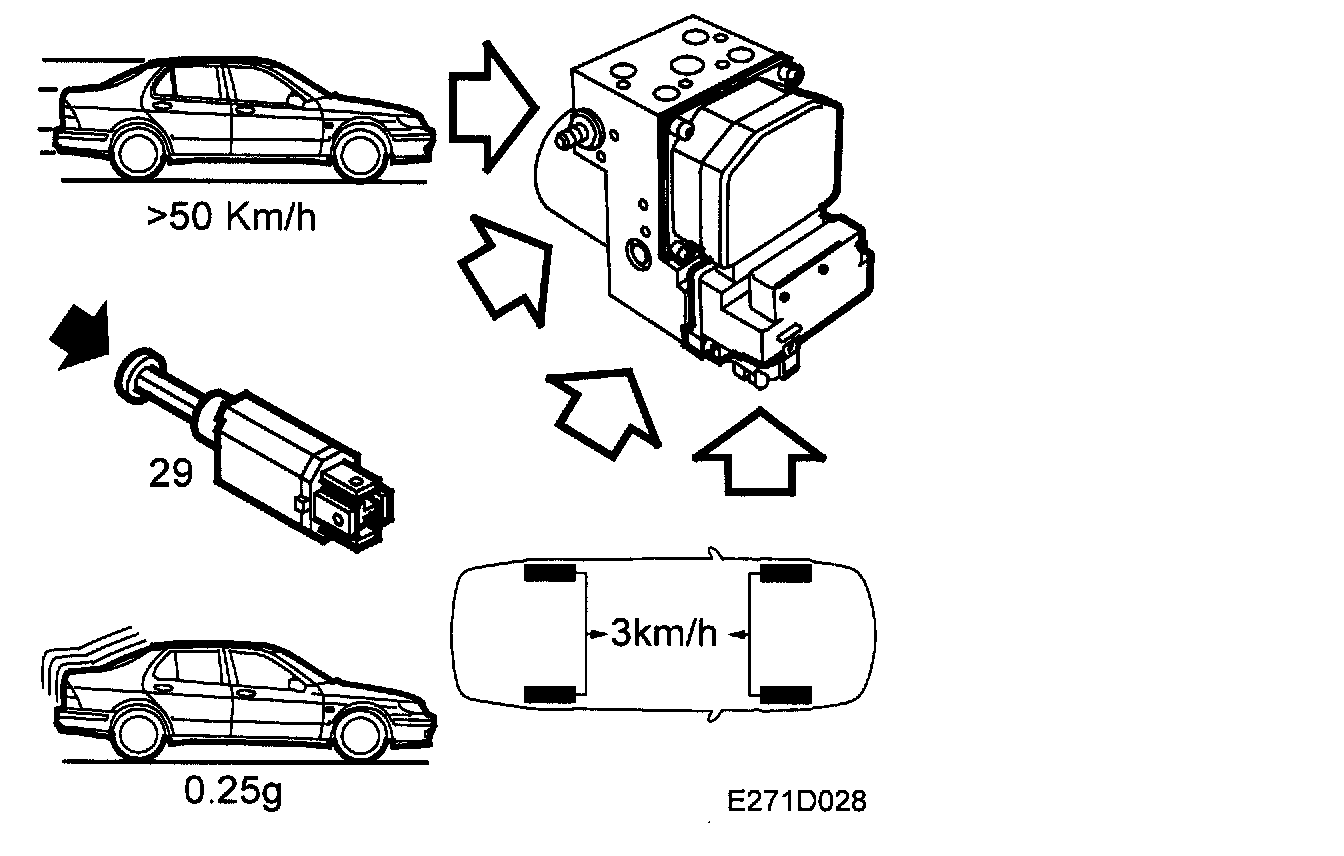 >50 Km/h

29

3km/h

0.25g

E271D028