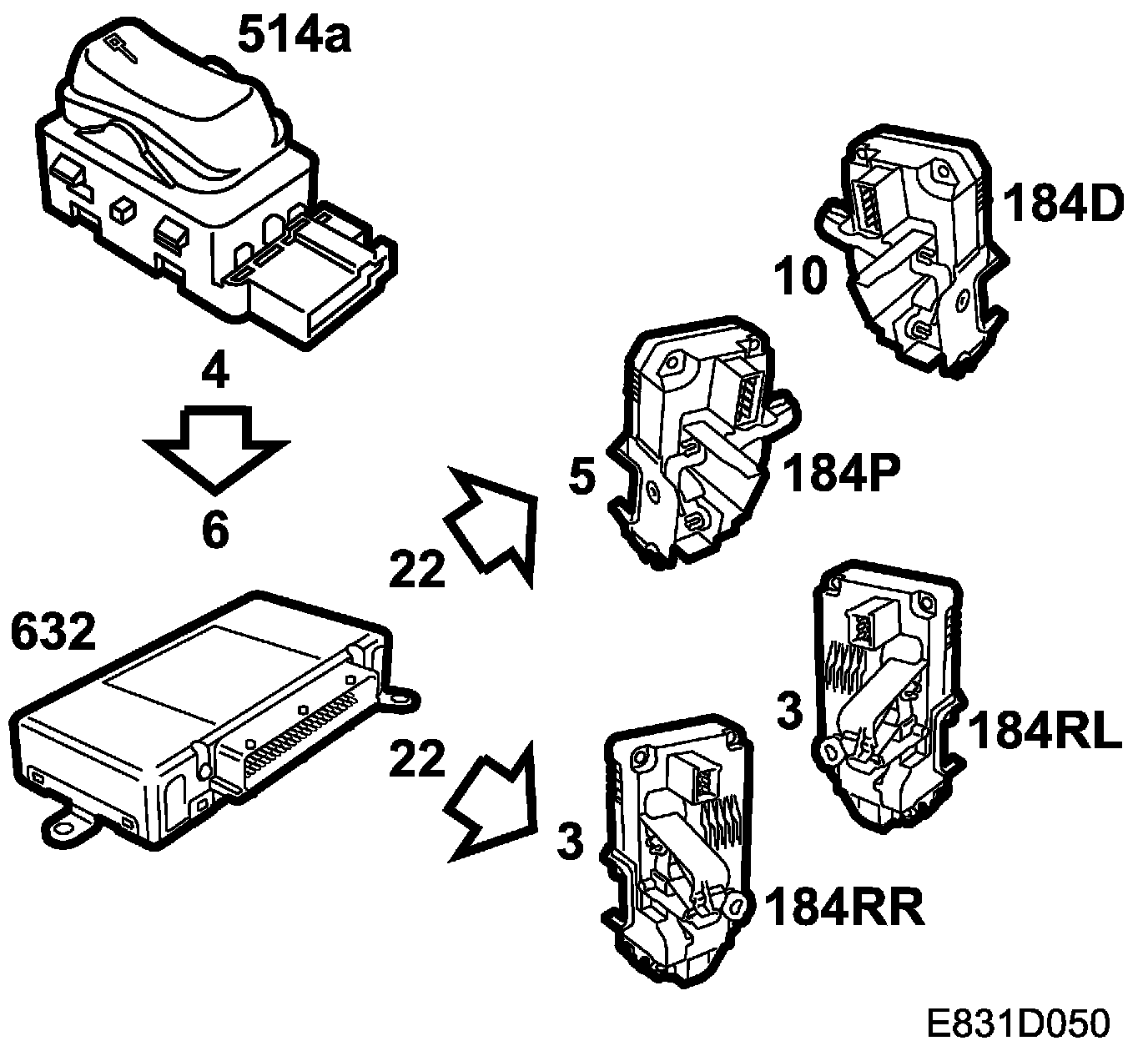 514a

184D

10

4

6

5

184P

22

632

3

184RL

22

3

184RR

E831D050