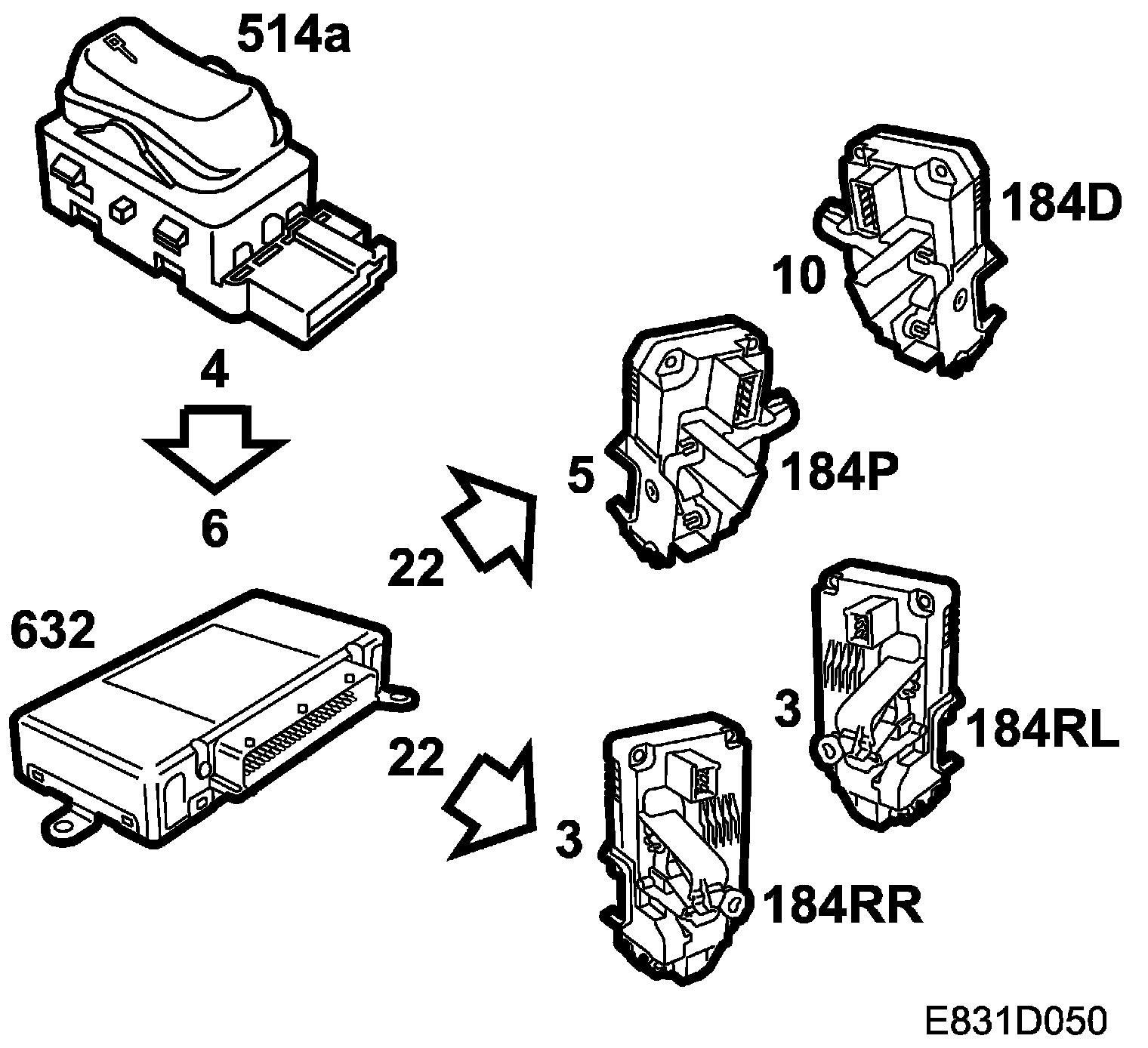 514a

184D

10

4

6

5

184P

22

632

3

184RL

22

3

184RR

E831D050