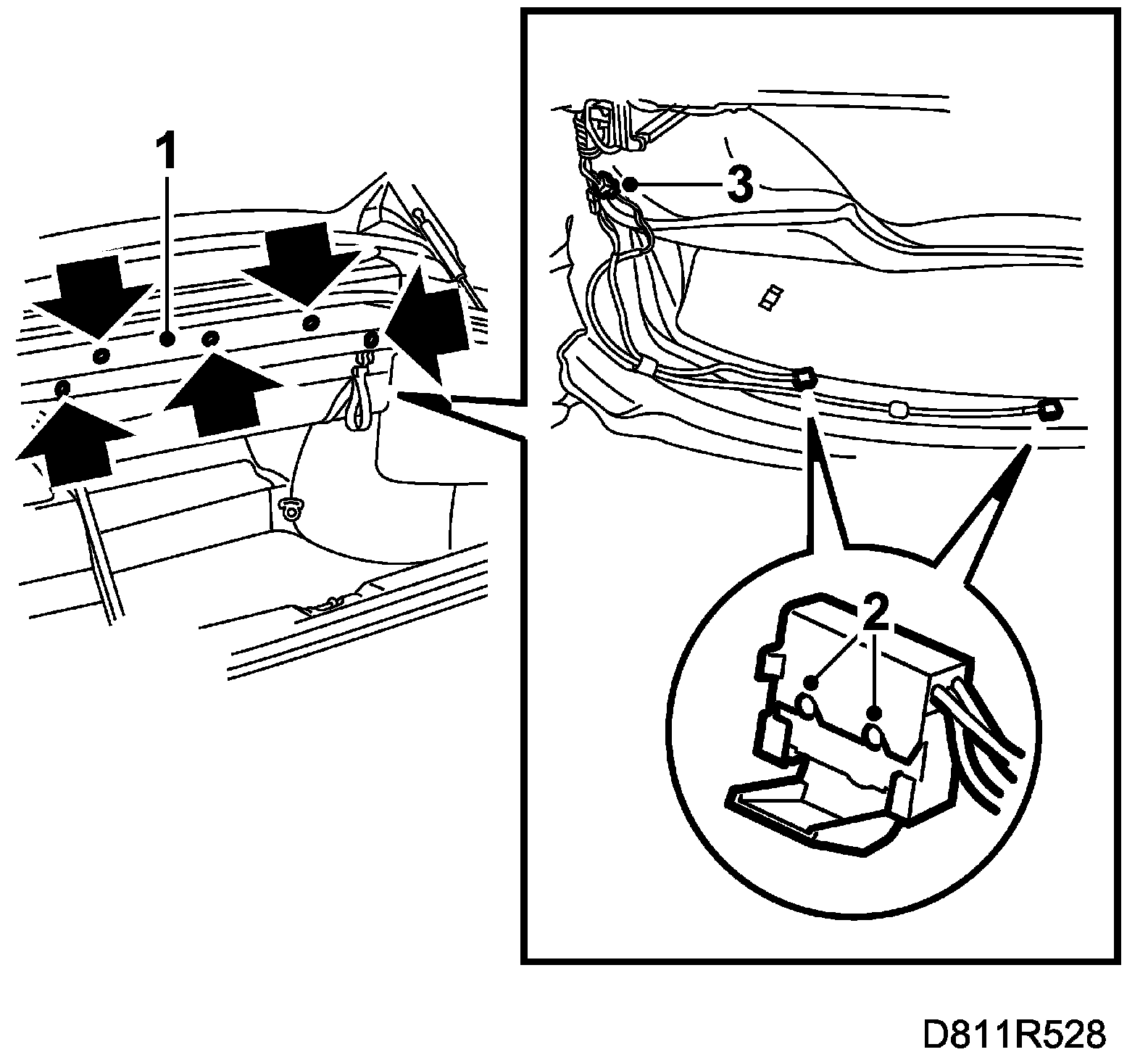 1
3
2
D811R528