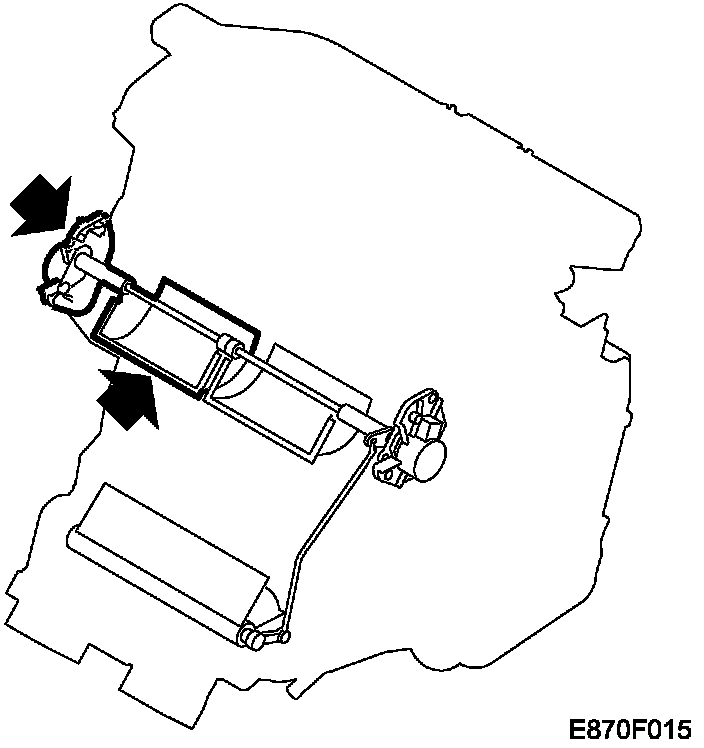 E870F015