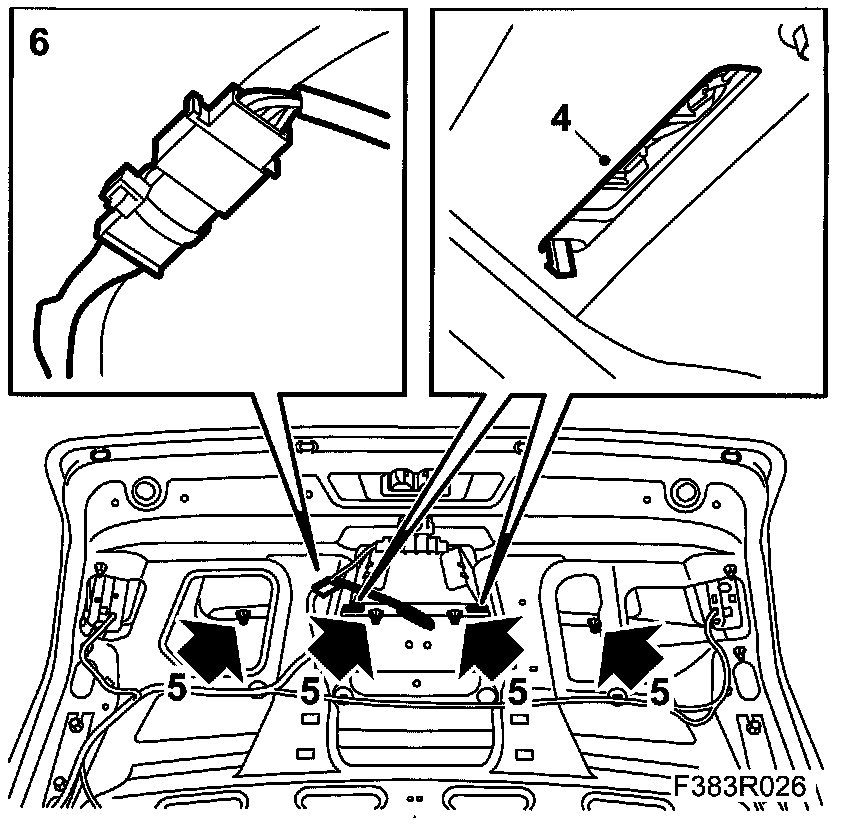 6

4

5
5
5
5

F383R026