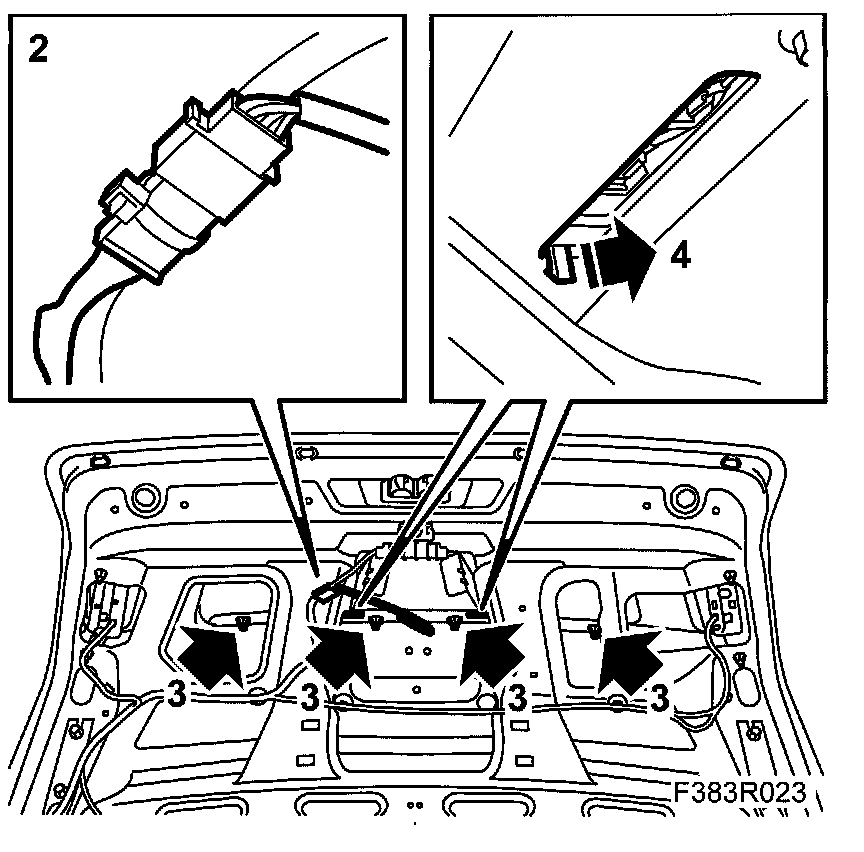 2

4

3
3
3
3

F383R023