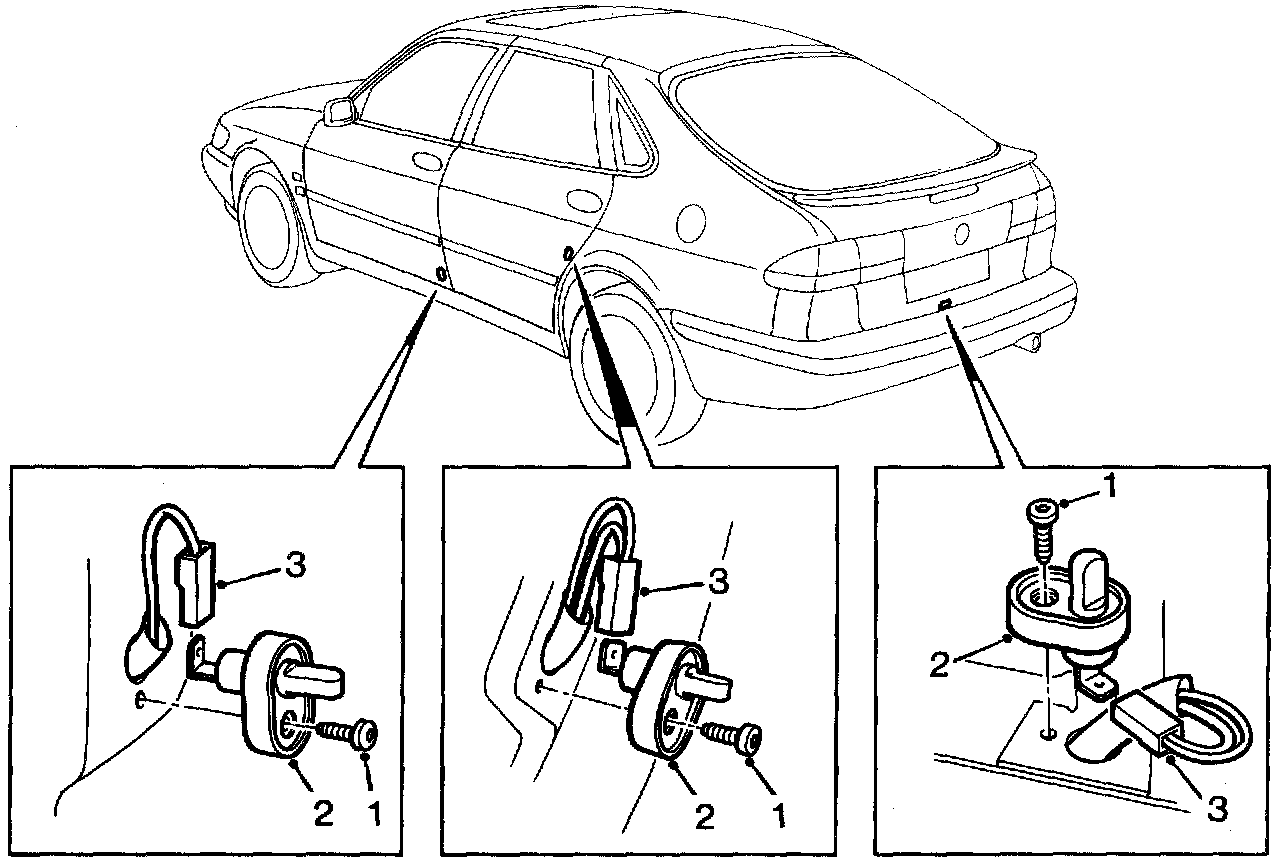 3
2
1
3
2
1
1
2
3