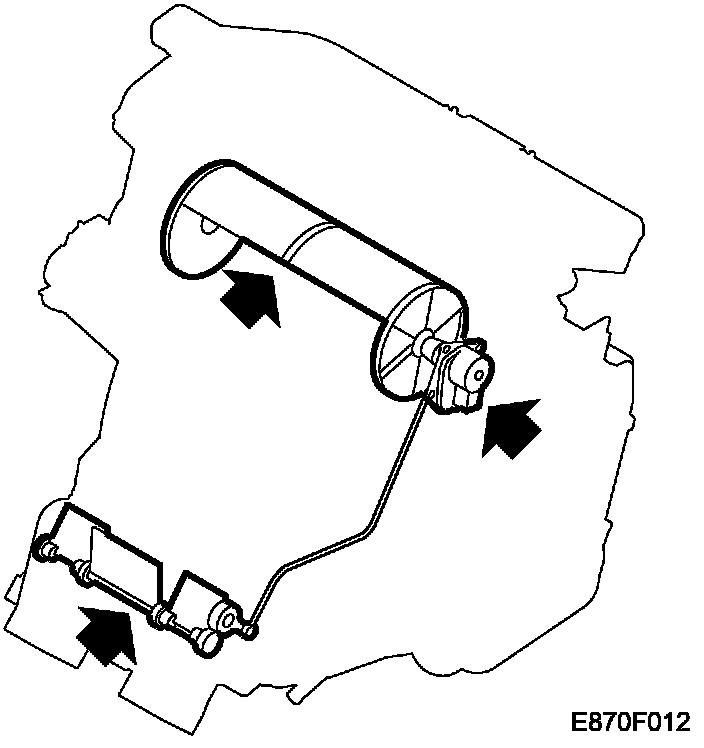 E870F012