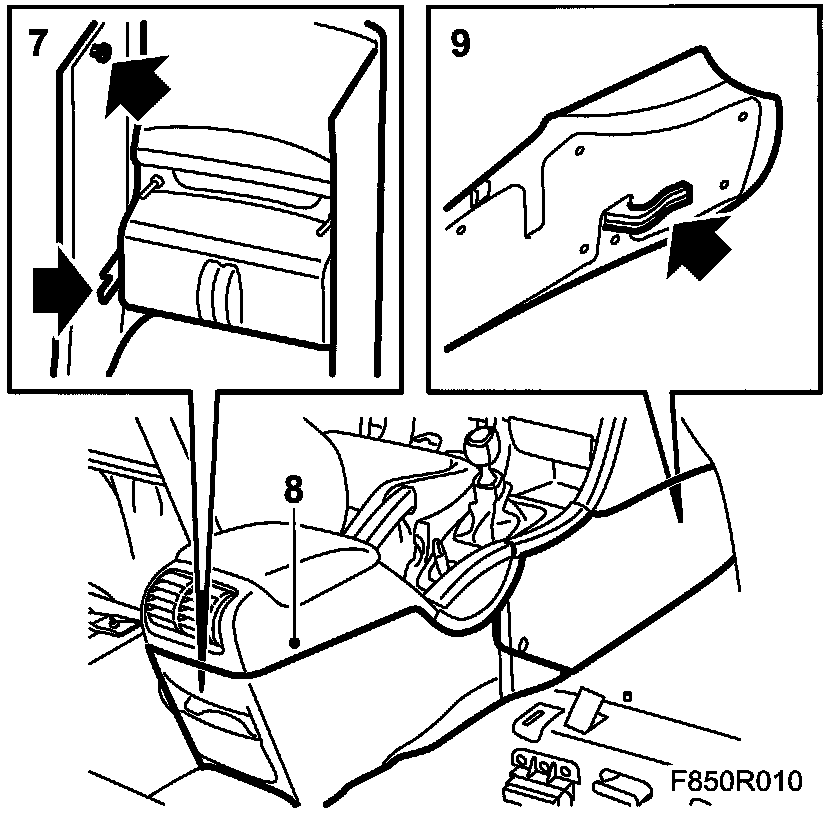 7

9

8

F850R010