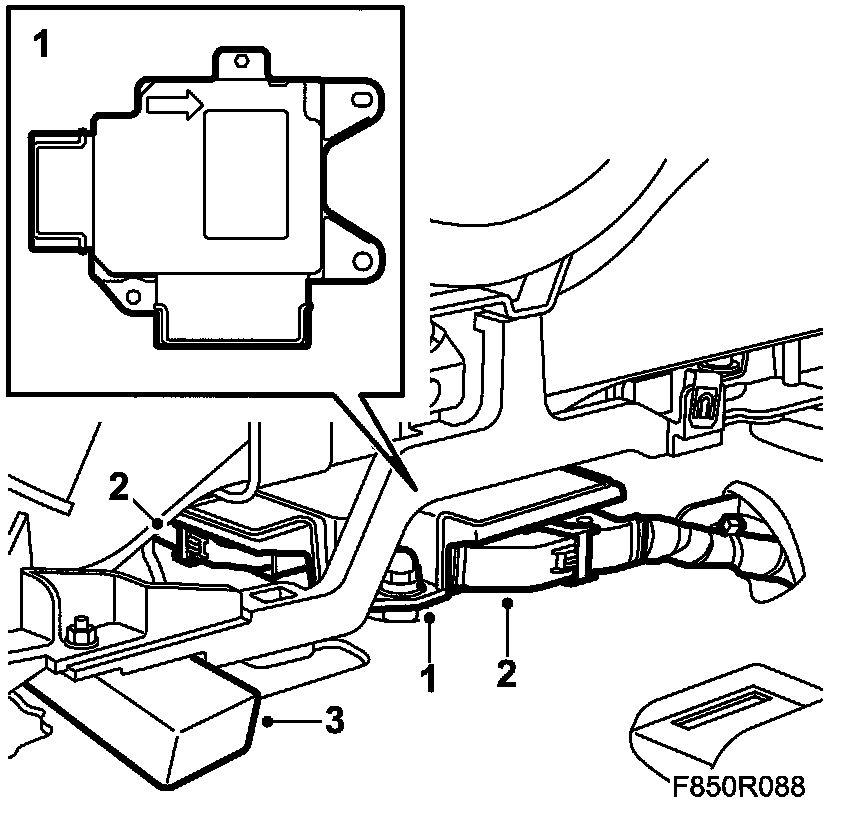 1
2
1
2
3
F850R088