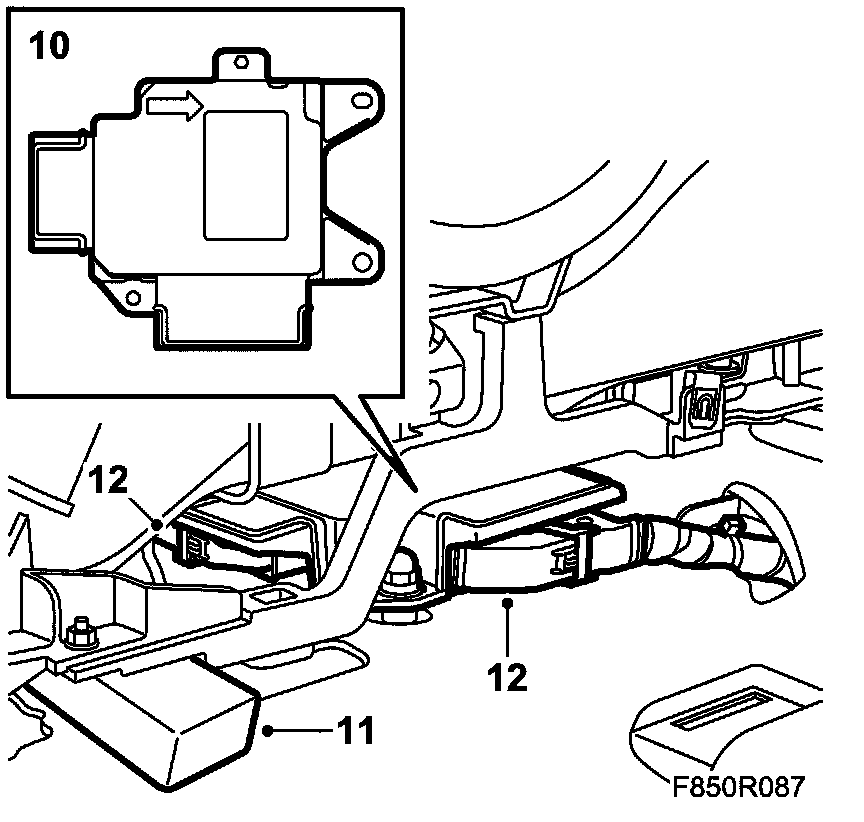 10

12

12

11

F850R087