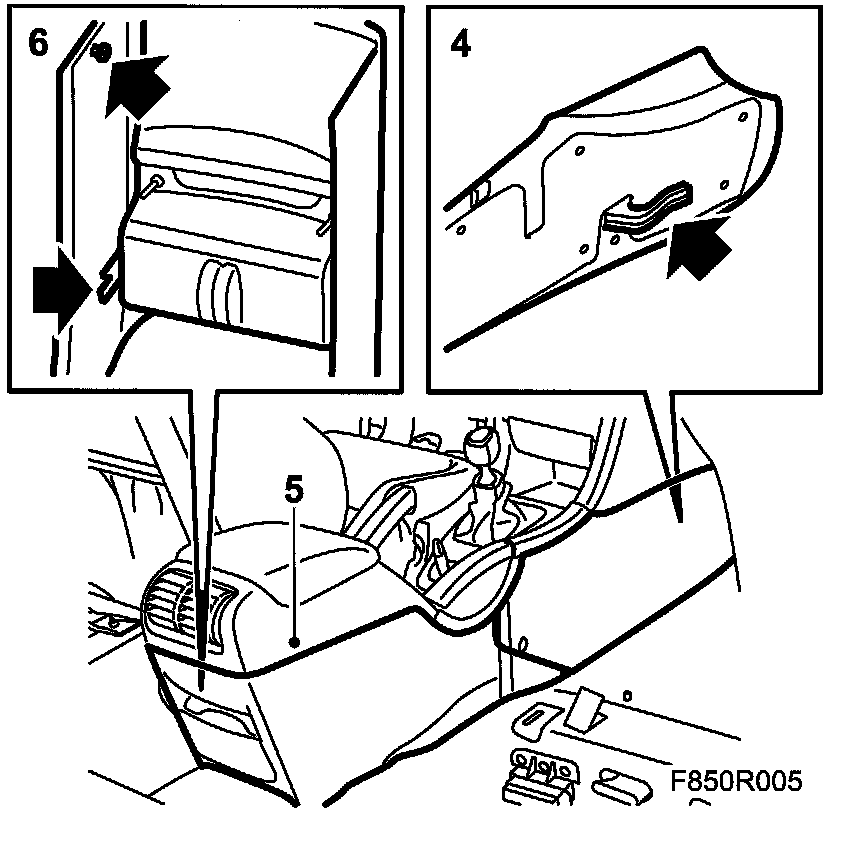 6

4

5

F850R005