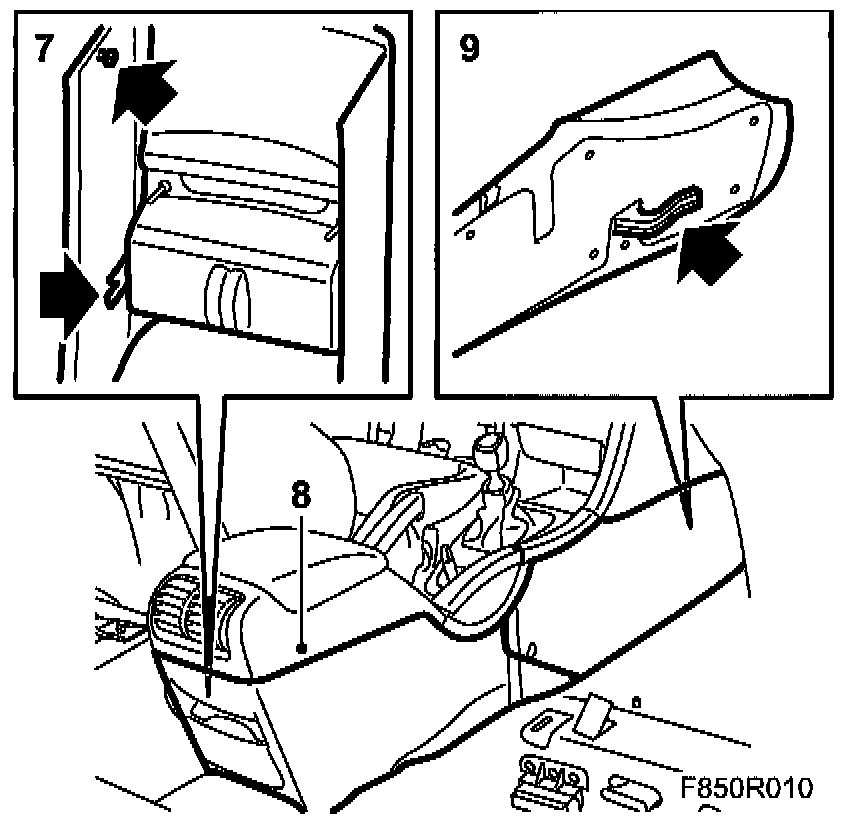 7

9

8

F850R010