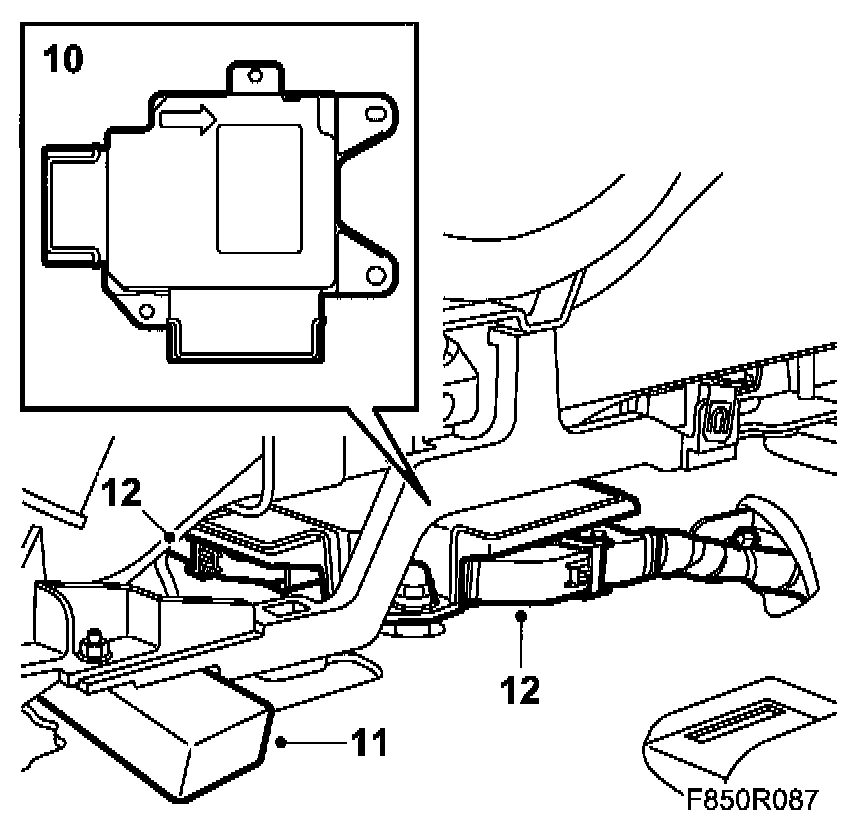 10
12
12
11
F850R087