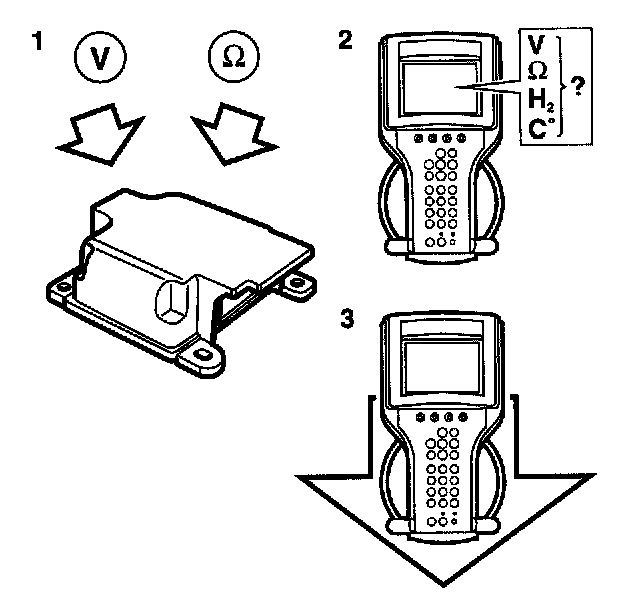 1
V
Ω
2
V
Ω
$H_2$
C°
?
3