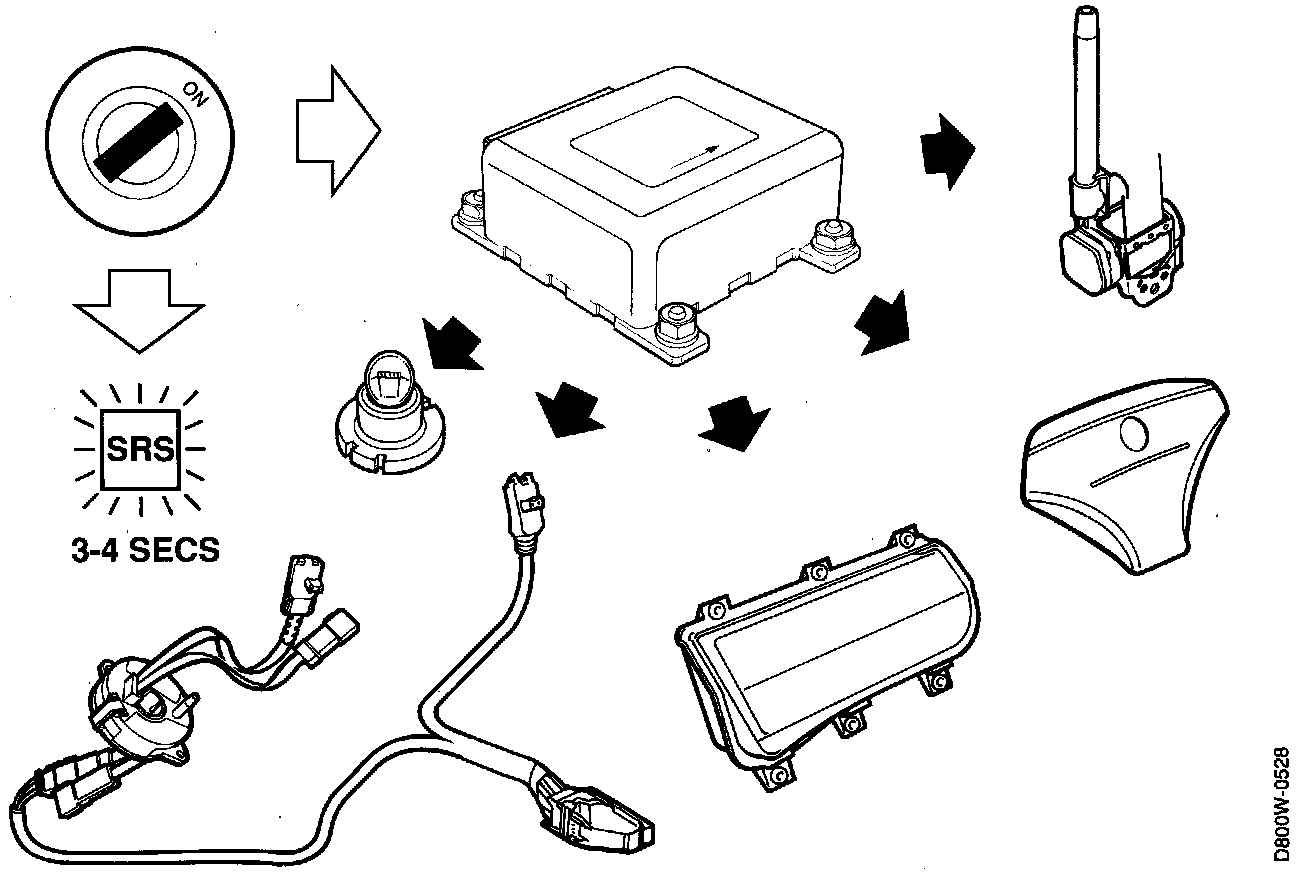 ON

SRS

3-4 SECS

D800W-0528