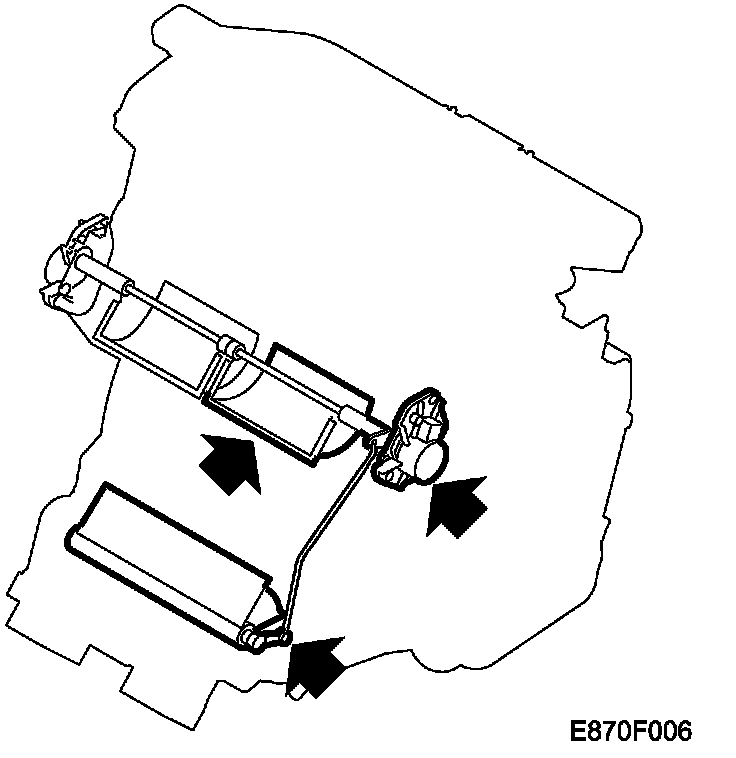 E870F006