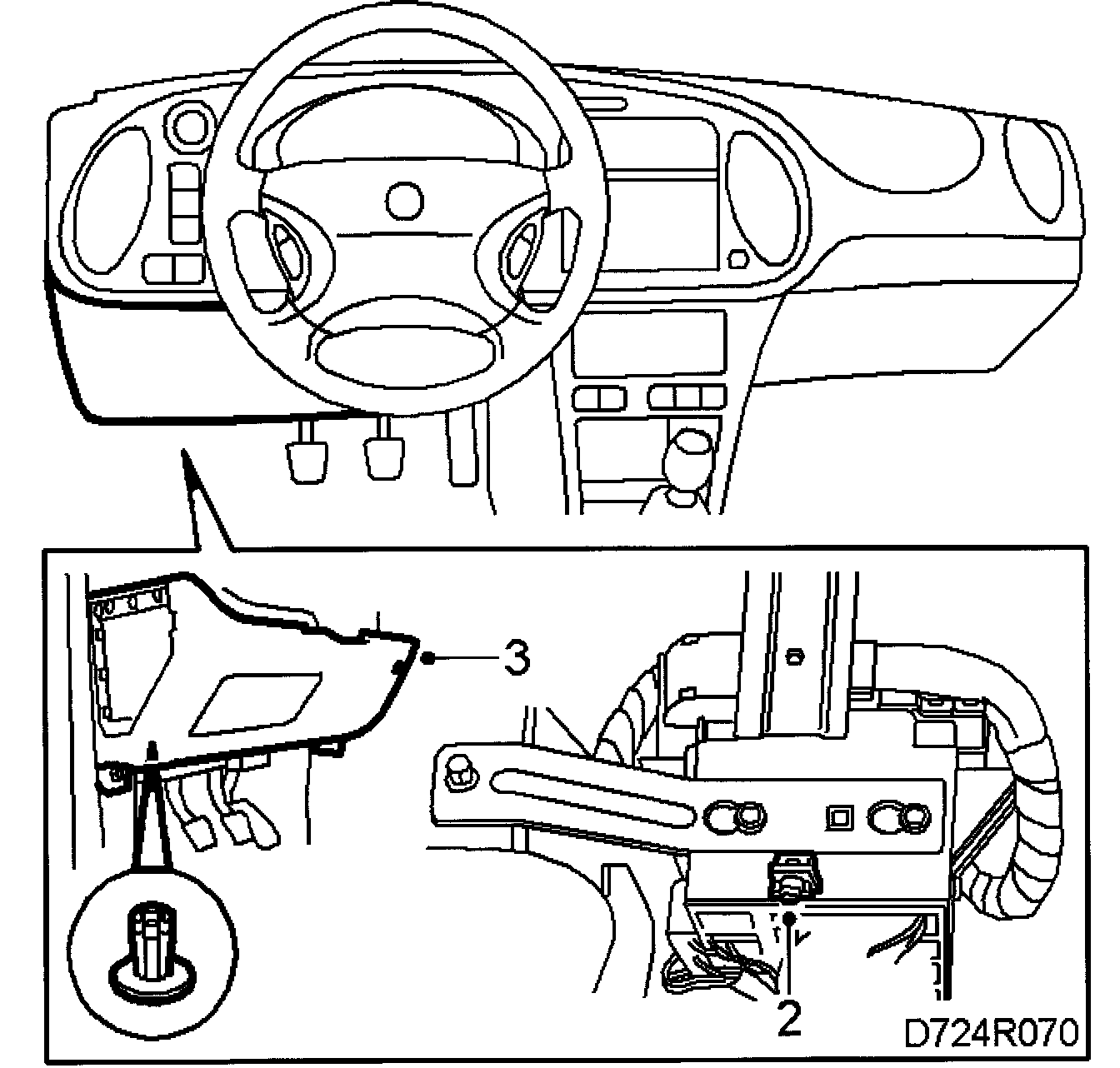 3
2
D724R070