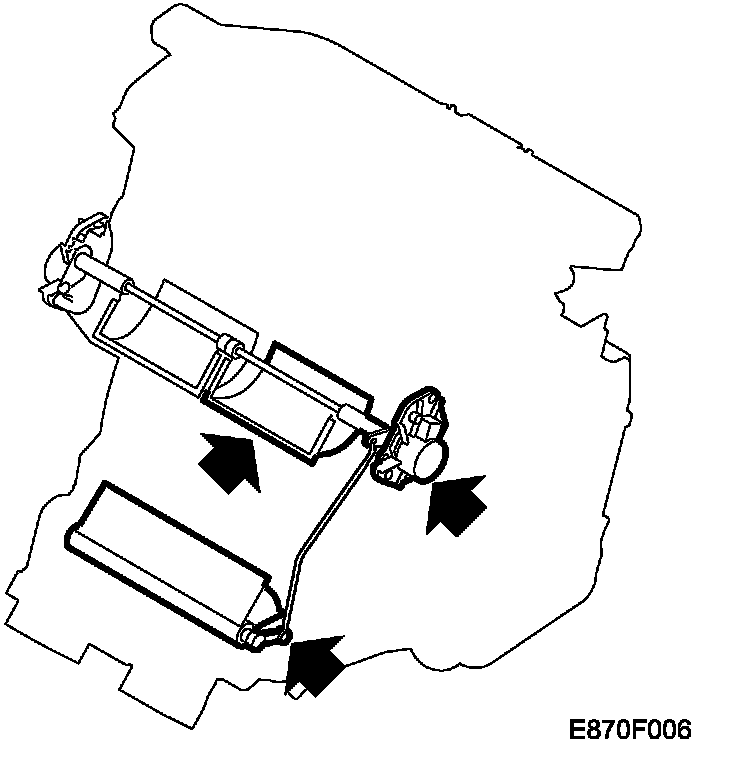 E870F006