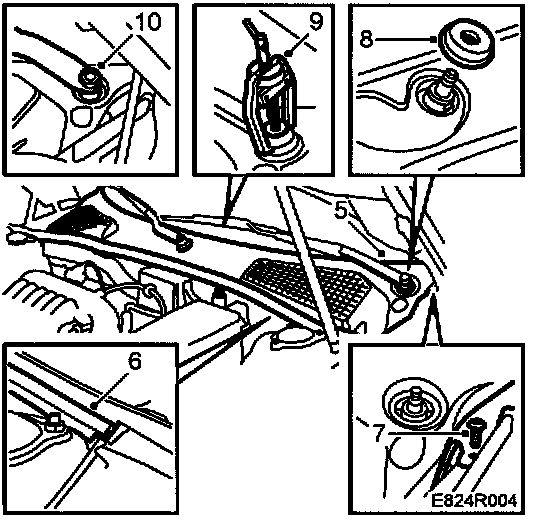 10

9

8

5

6

7

E824R004