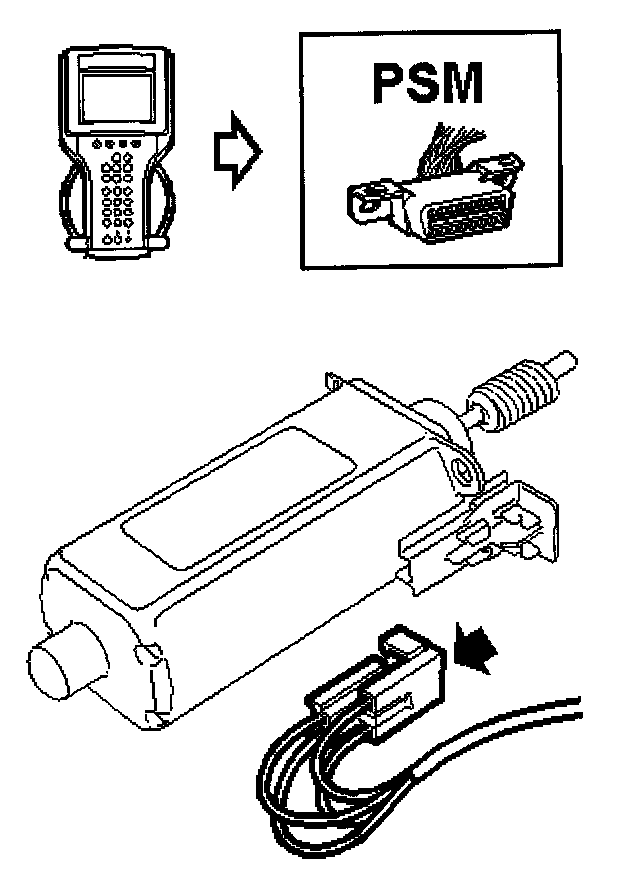 PSM