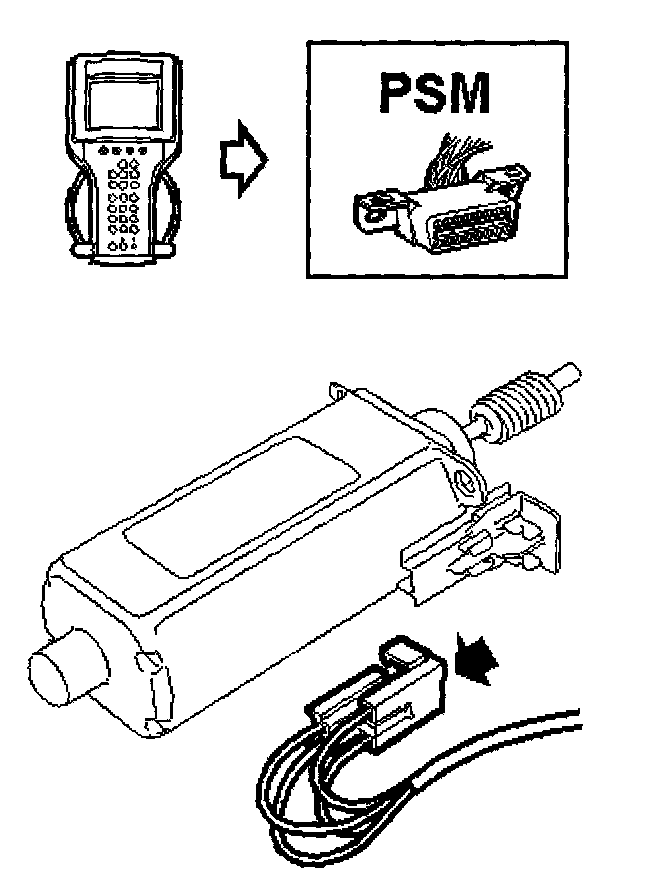 PSM