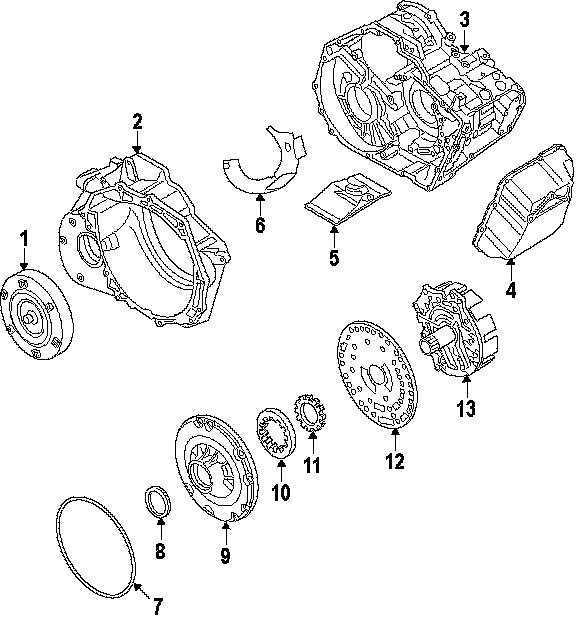 3
2
6
5
4
1
13
12
11
10
9
8
7